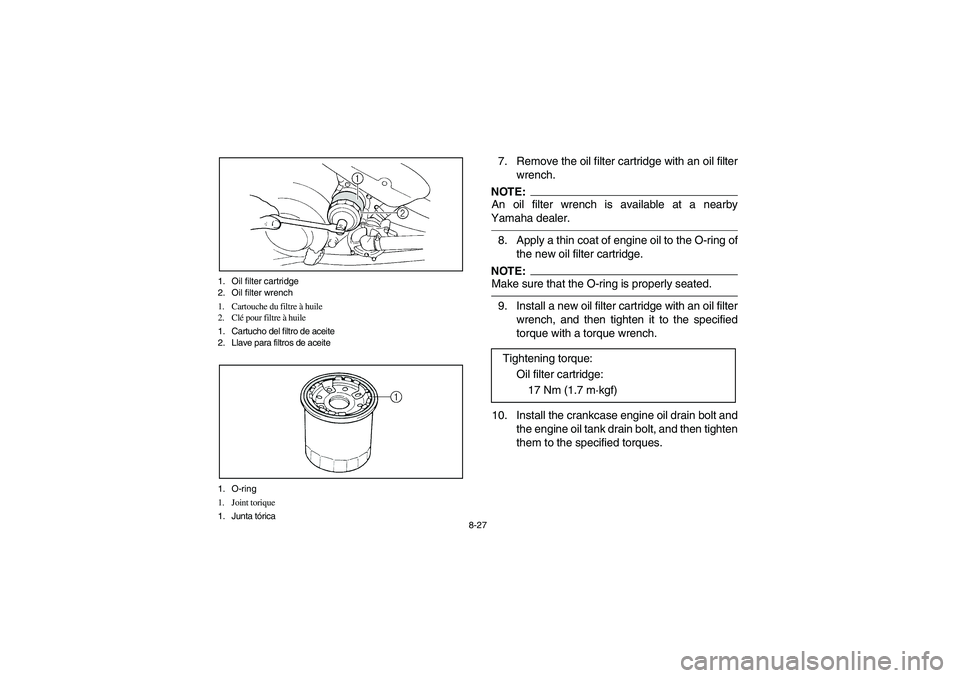 1
2

1. Oil filter cartridge
2. Oil filter wrench

1. Cartouche du filtre à huile
2. Clé pour filtre à huile

1. Cartucho del filtro de aceite
2. Llave para filtros de aceite

1

1. O-ring

1. Joint torique

1. Junta tórica

7. Remove the oil filter cartridge with an oil filter wrench.

NOTE:
An oil filter wrench is available at a nearby Yamaha dealer.

8. Apply a thin coat of engine oil to the O-ring of the new oil filter cartridge.

NOTE:
Make sure that the O-ring is properly seated.

9. Install a new oil filter cartridge with an oil filter wrench, and then tighten it to the specified torque with a torque wrench.

Tightening torque:
Oil filter cartridge:
17 Nm (1.7 m·kgf)

10. Install the crankcase engine oil drain bolt and the engine oil tank drain bolt, and then tighten them to the specified torques.

8-27

carmanualsonline.info