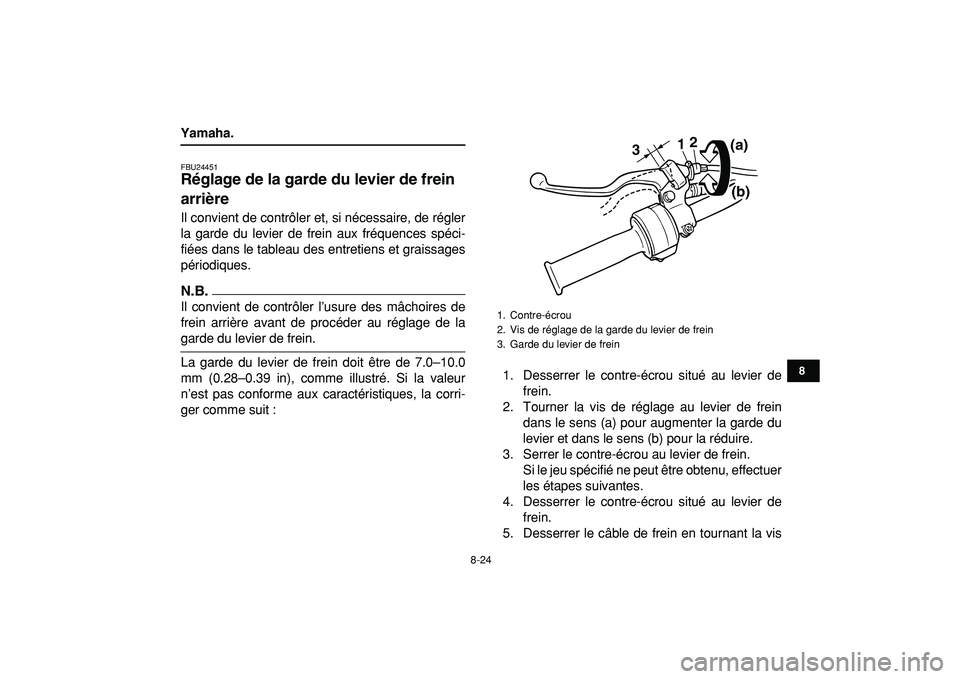 Yamaha.

FBU24451
Réglage de la garde du levier de frein arrière

Il convient de contrôler et, si nécessaire, de régler la garde du levier de frein aux fréquences spécifiées dans le tableau des entretiens et graissages périodiques.

N.B.
Il convient de contrôler l'usure des mâchoires de frein arrière avant de procéder au réglage de la garde du levier de frein.

La garde du levier de frein doit être de 7.0–10.0 mm (0.28–0.39 in), comme illustré. Si la valeur n'est pas conforme aux caractéristiques, la corriger comme suit :

3 1 2 (a) (b)

1. Contre-écrou
2. Vis de réglage de la garde du levier de frein
3. Garde du levier de frein

1. Desserrer le contre-écrou situé au levier de frein.
2. Tourner la vis de réglage au levier de frein dans le sens (a) pour augmenter la garde du levier et dans le sens (b) pour la réduire.
3. Serrer le contre-écrou au levier de frein.
Si le jeu spécifié ne peut être obtenu, effectuer les étapes suivantes.
4. Desserrer le contre-écrou situé au levier de frein.
5. Desserrer le câble de frein en tournant la vis

8

8-24

carmanualsonline.info