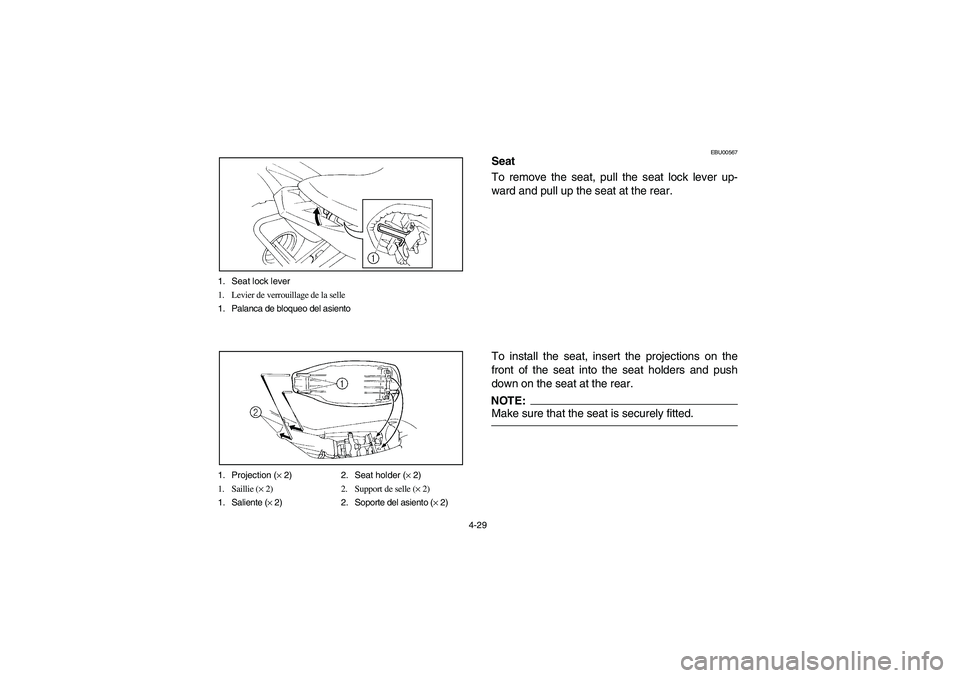 1

1. Seat lock lever
1. Levier de verrouillage de la selle
1. Palanca de bloqueo del asiento

1

2

1. Projection ($\times$ 2)
1. Saillie ($\times$ 2)
1. Saliente ($\times$ 2)

2. Seat holder ($\times$ 2)
2. Support de selle ($\times$ 2)
2. Soporte del asiento ($\times$ 2)

EBU00567

Seat

To remove the seat, pull the seat lock lever upward and pull up the seat at the rear.

To install the seat, insert the projections on the front of the seat into the seat holders and push down on the seat at the rear.

NOTE:

Make sure that the seat is securely fitted.

4-29

carmanualsonline.info