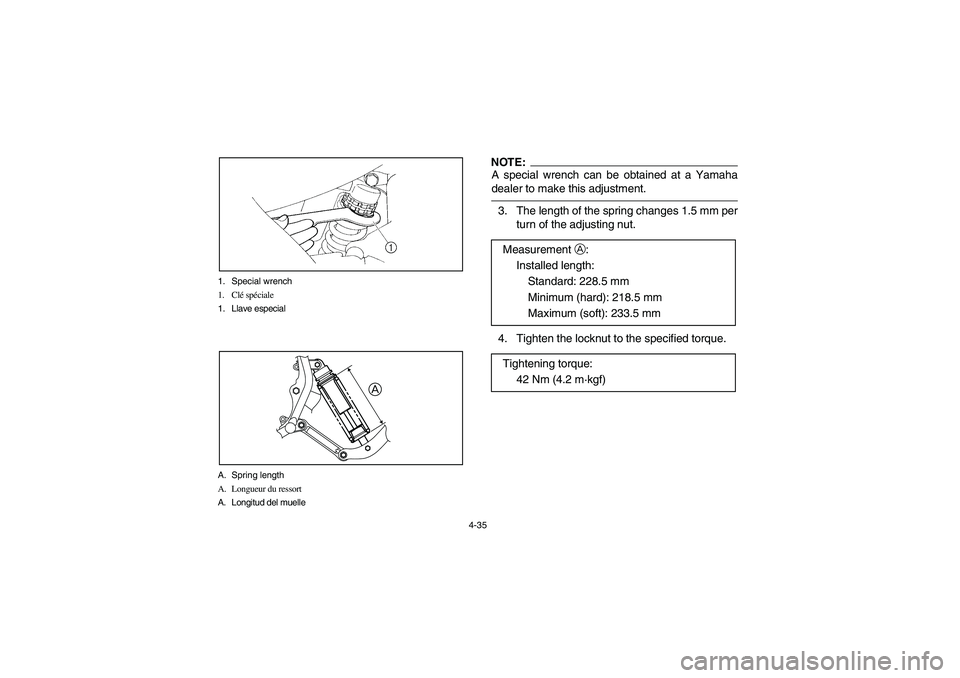 1

1. Special wrench
1. Clé spéciale
1. Llave especial

A

A. Spring length
A. Longueur du ressort
A. Longitud del muelle

NOTE:
A special wrench can be obtained at a Yamaha dealer to make this adjustment.

3. The length of the spring changes 1.5 mm per turn of the adjusting nut.

Measurement A:
Installed length:
Standard: 228.5 mm
Minimum (hard): 218.5 mm
Maximum (soft): 233.5 mm

4. Tighten the locknut to the specified torque.

Tightening torque:
42 Nm (4.2 m·kgf)

4-35

carmanualsonline.info