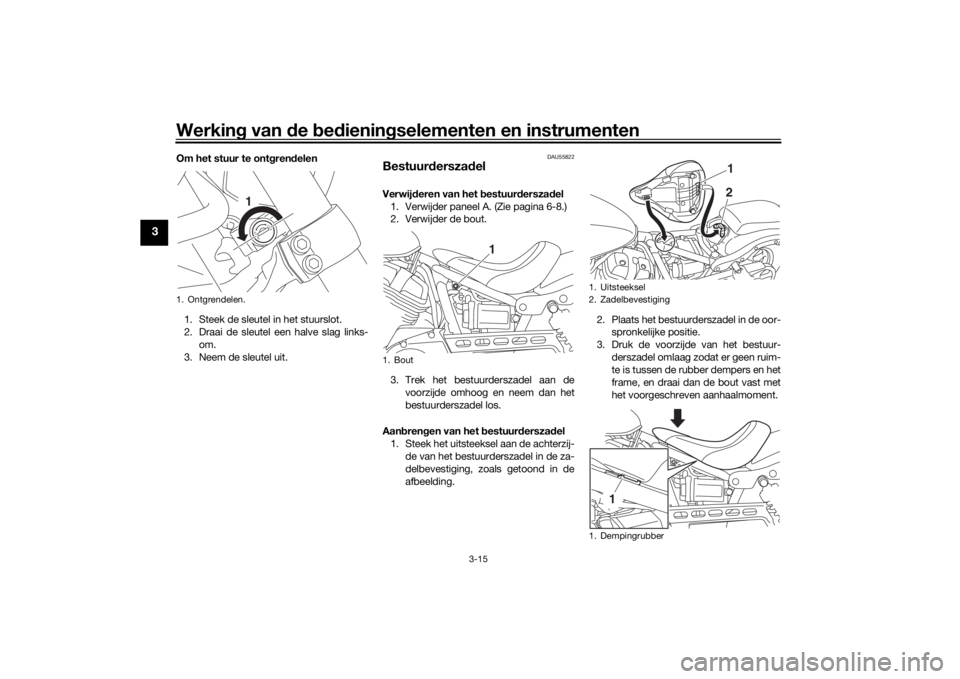 Werking van de bedieningselementen en instrumenten

3

Om het stuur te ontgrendelen

1

1. Ontgrendelen.

1. Steek de sleutel in het stuurslot.
2. Draai de sleutel een halve slag linksom.
3. Neem de sleutel uit.

DAU55822

Bestuurderszadel

Verwijderen van het bestuurderszadel
1. Verwijder paneel A. (Zie pagina 6-8.)
2. Verwijder de bout.

1

1. Bout

3. Trek het bestuurderszadel aan de voorzijde omhoog en neem dan het bestuurderszadel los.

Aanbrengen van het bestuurderszadel
1. Steek het uitsteeksel aan de achterzijde van het bestuurderszadel in de zadelbevestiging, zoals getoond in de afbeelding.

1
2

1. Uitsteeksel
2. Zadelbevestiging

2. Plaats het bestuurderszadel in de oorspronkelijke positie.
3. Druk de voorzijde van het bestuurderszadel omlaag zodat er geen ruimte is tussen de rubber dempers en het frame, en draai dan de bout vast met het voorgeschreven aanhaalmoment.

1

1. Dempingrubber

3-15

carmanualsonline.info