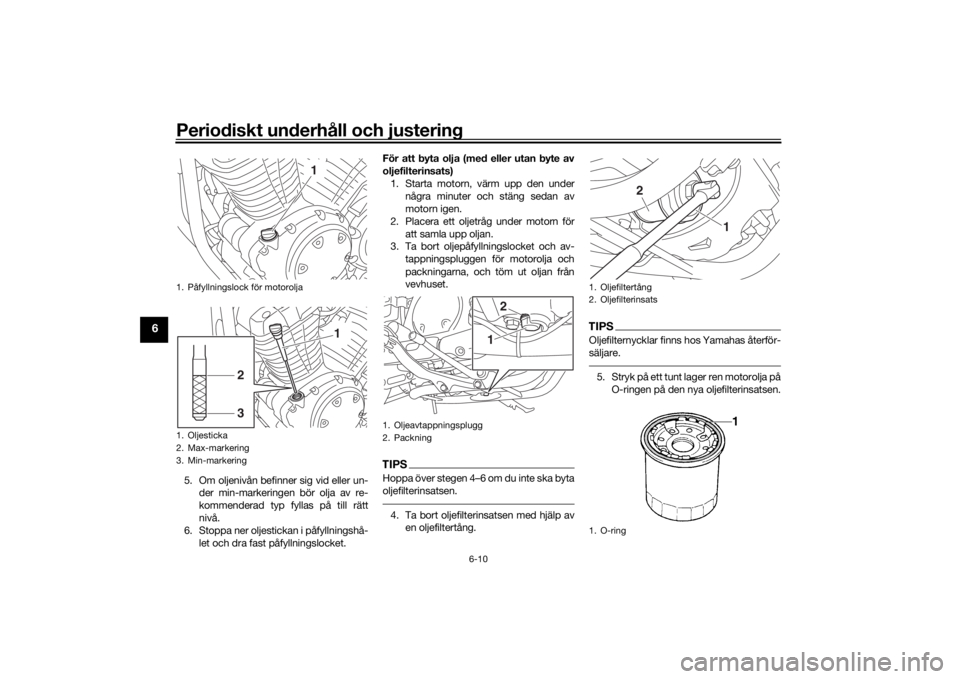 Periodiskt underhåll och justering

6

1

1. Påfyllningslock för motorolja

1
2
3

1. Oljesticka
2. Max-markering
3. Min-markering

5. Om oljenivån befinner sig vid eller under min-markeringen bör olja av rekommenderad typ fyllas på till rätt nivå.
6. Stoppa ner oljestickan i påfyllningshålet och dra fast påfyllningslocket.

För att byta olja (med eller utan byte av oljefilterinsats)
1. Starta motorn, värm upp den under några minuter och stäng sedan av motorn igen.
2. Placera ett oljetråg under motorn för att samla upp oljan.
3. Ta bort oljepåfyllningslocket och avtappningspluggen för motorolja och packningarna, och töm ut oljan från vevhuset.

2
1

1. Oljeavtappningsplugg
2. Packning

TIPS
Hoppa över stegen 4–6 om du inte ska byta oljefilterinsatsen.

4. Ta bort oljefilterinsatsen med hjälp av en oljefiltertång.

2
1

1. Oljefiltertång
2. Oljefilterinsats

TIPS
Oljefilternycklar finns hos Yamahas återförsäljare.

5. Stryk på ett tunt lager ren motorolja på O-ringen på den nya oljefilterinsatsen.

1

1. O-ring

6-10

carmanualsonline.info