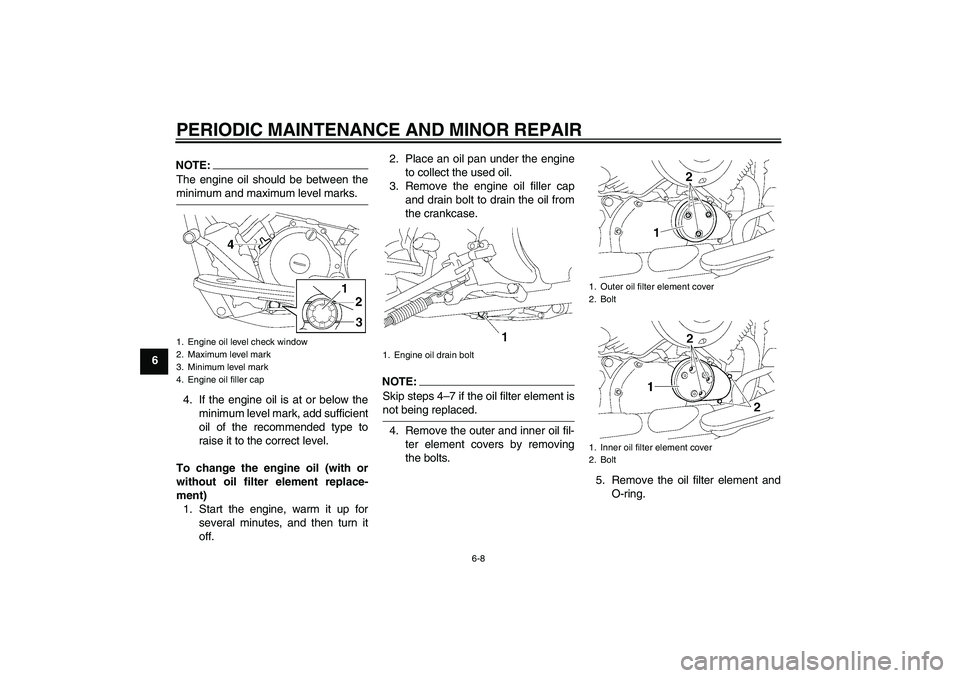 PERIODIC MAINTENANCE AND MINOR REPAIR

6

NOTE:

The engine oil should be between the minimum and maximum level marks.

4

1

2

3

1. Engine oil level check window
2. Maximum level mark
3. Minimum level mark
4. Engine oil filler cap

4. If the engine oil is at or below the minimum level mark, add sufficient oil of the recommended type to raise it to the correct level.

To change the engine oil (with or without oil filter element replacement)

1. Start the engine, warm it up for several minutes, and then turn it off.

2. Place an oil pan under the engine to collect the used oil.
3. Remove the engine oil filler cap and drain bolt to drain the oil from the crankcase.

1

1. Engine oil drain bolt

NOTE:

Skip steps 4–7 if the oil filter element is not being replaced.

4. Remove the outer and inner oil filter element covers by removing the bolts.

2

1

1. Outer oil filter element cover
2. Bolt

2

1

2

1. Inner oil filter element cover
2. Bolt

5. Remove the oil filter element and O-ring.

6-8

carmanualsonline.info