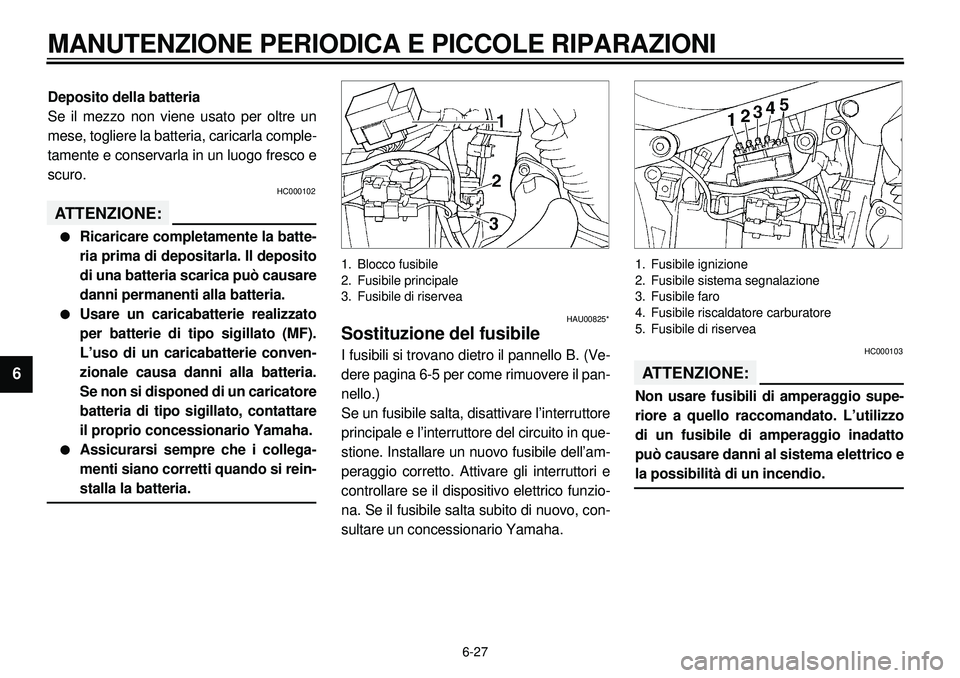 MANUTENZIONE PERIODICA E PICCOLE RIPARAZIONI

Deposito della batteria
Se il mezzo non viene usato per oltre un mese, togliere la batteria, caricarla completamente e conservarla in un luogo fresco e scuro.

HC000102

ATTENZIONE:

● Ricaricare completamente la batteria prima di depositarla. Il deposito di una batteria scarica può causare danni permanenti alla batteria.
● Usare un caricabatterie realizzato per batterie di tipo sigillato (MF). L'uso di un caricabatterie convenzionale causa danni alla batteria. Se non si disponed di un caricatore batteria di tipo sigillato, contattare il proprio concessionario Yamaha.
● Assicurarsi sempre che i collegamenti siano corretti quando si reinstalla la batteria.

6

1
2
3

1. Blocco fusibile
2. Fusibile principale
3. Fusibile di riservea

HAU00825*

Sostituzione del fusibile
I fusibili si trovano dietro il pannello B. (Vedere pagina 6-5 per come rimuovere il pannello.)
Se un fusibile salta, disattivare l'interruttore principale e l'interruttore del circuito in questione. Installare un nuovo fusibile dell'amperaggio corretto. Attivare gli interruttori e controllare se il dispositivo elettrico funziona. Se il fusibile salta subito di nuovo, consultare un concessionario Yamaha.

1 2 3 4 5

1. Fusibile ignizione
2. Fusibile sistema segnalazione
3. Fusibile faro
4. Fusibile riscaldatore carburatore
5. Fusibile di riservea

HC000103

ATTENZIONE:

Non usare fusibili di amperaggio superiore a quello raccomandato. L'utilizzo di un fusibile di amperaggio inadatto può causare danni al sistema elettrico e la possibilità di un incendio.

6-27

carmanualsonline.info