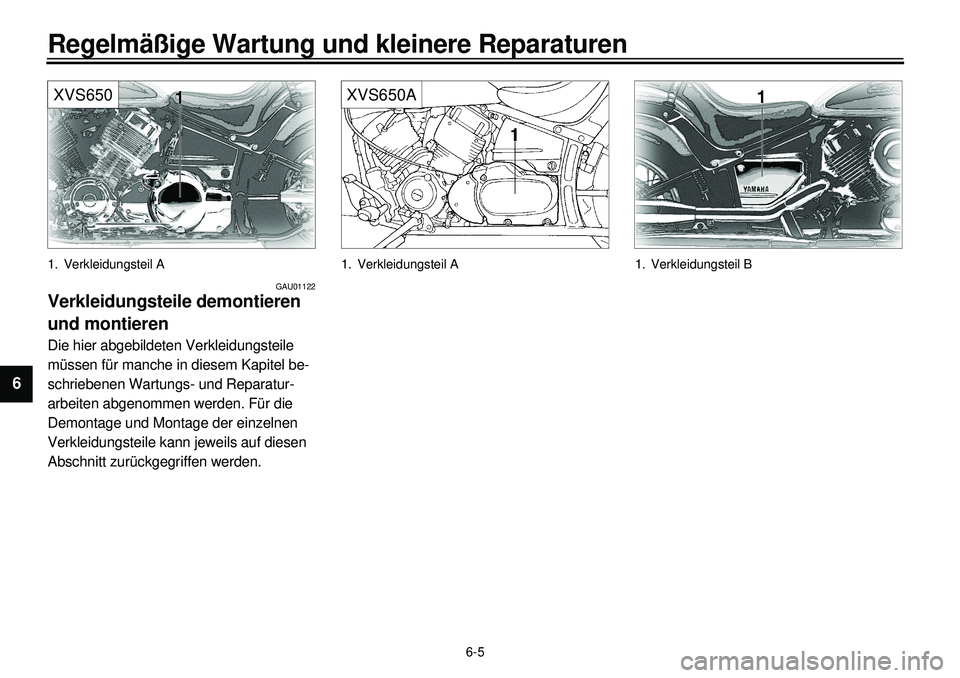 Regelmäßige Wartung und kleinere Reparaturen

XVS650

1

1. Verkleidungsteil A

GAU01122

Verkleidungsteile demontieren und montieren

Die hier abgebildeten Verkleidungsteile müssen für manche in diesem Kapitel beschriebenen Wartungs- und Reparaturarbeiten abgenommen werden. Für die Demontage und Montage der einzelnen Verkleidungsteile kann jeweils auf diesen Abschnitt zurückgegriffen werden.

XVS650A

1

1. Verkleidungsteil A

1

YAMAHA

1. Verkleidungsteil B

6

6-5

carmanualsonline.info