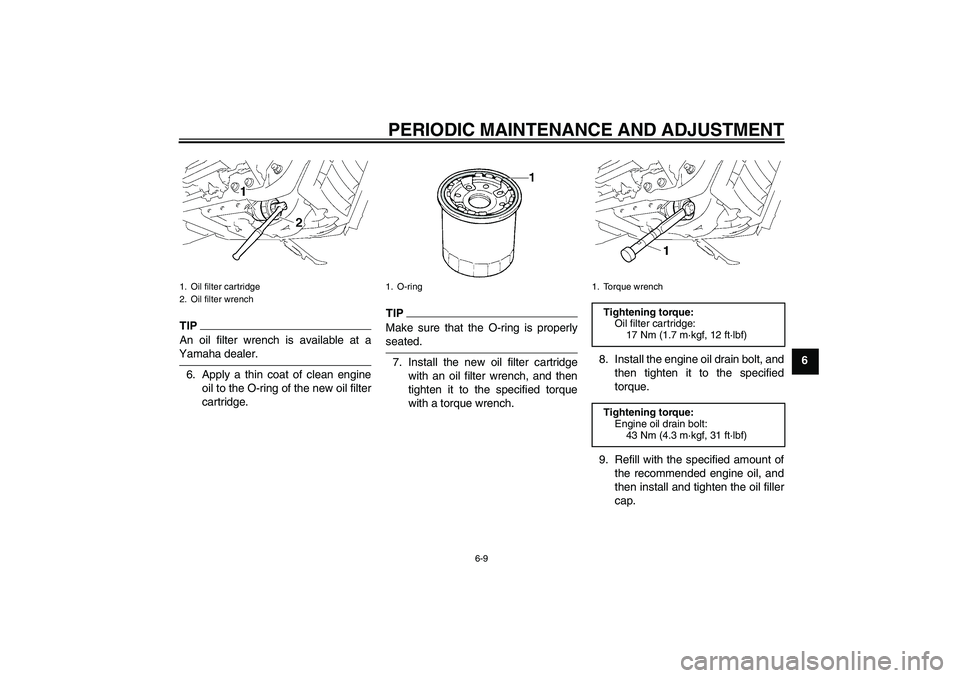 PERIODIC MAINTENANCE AND ADJUSTMENT

1
2

1. Oil filter cartridge
2. Oil filter wrench

TIP

An oil filter wrench is available at a Yamaha dealer.

6. Apply a thin coat of clean engine oil to the O-ring of the new oil filter cartridge.

1

1. O-ring

TIP

Make sure that the O-ring is properly seated.

7. Install the new oil filter cartridge with an oil filter wrench, and then tighten it to the specified torque with a torque wrench.

1

1. Torque wrench

Tightening torque:
Oil filter cartridge:
17 Nm (1.7 m·kgf, 12 ft·lbf)

8. Install the engine oil drain bolt, and then tighten it to the specified torque.

Tightening torque:
Engine oil drain bolt:
43 Nm (4.3 m·kgf, 31 ft·lbf)

9. Refill with the specified amount of the recommended engine oil, and then install and tighten the oil filler cap.

6

6-9

carmanualsonline.info