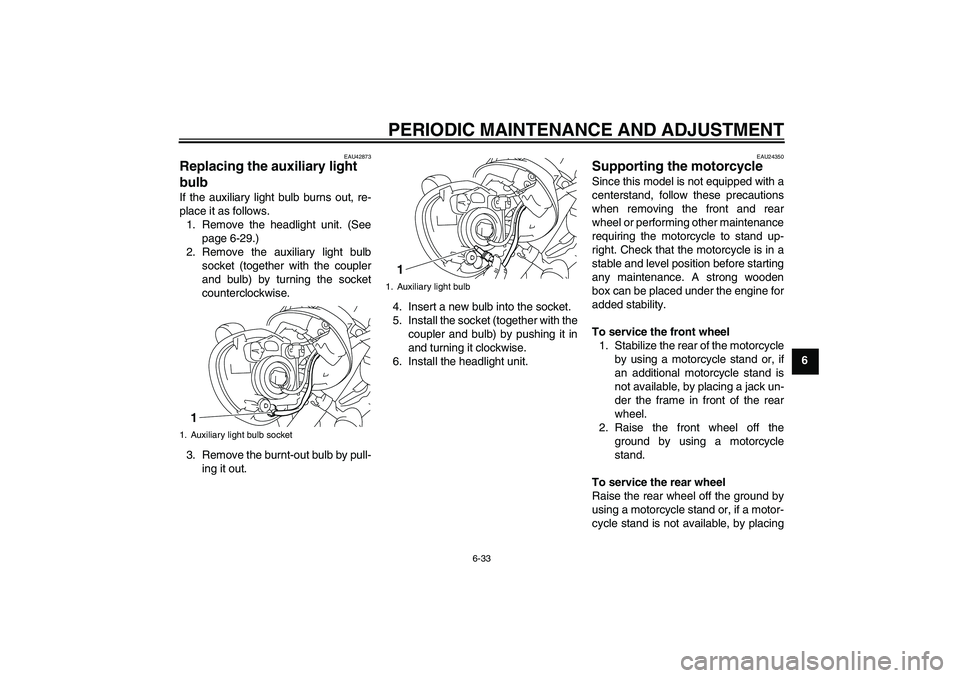 PERIODIC MAINTENANCE AND ADJUSTMENT

EAU42873

Replacing the auxiliary light bulb

If the auxiliary light bulb burns out, replace it as follows.

1. Remove the headlight unit. (See page 6-29.)
2. Remove the auxiliary light bulb socket (together with the coupler and bulb) by turning the socket counterclockwise.

1

1. Auxiliary light bulb socket

3. Remove the burnt-out bulb by pulling it out.

1

1. Auxiliary light bulb

4. Insert a new bulb into the socket.
5. Install the socket (together with the coupler and bulb) by pushing it in and turning it clockwise.
6. Install the headlight unit.

EAU24350

Supporting the motorcycle

Since this model is not equipped with a centerstand, follow these precautions when removing the front and rear wheel or performing other maintenance requiring the motorcycle to stand upright. Check that the motorcycle is in a stable and level position before starting any maintenance. A strong wooden box can be placed under the engine for added stability.

To service the front wheel

1. Stabilize the rear of the motorcycle by using a motorcycle stand or, if an additional motorcycle stand is not available, by placing a jack under the frame in front of the rear wheel.
2. Raise the front wheel off the ground by using a motorcycle stand.

To service the rear wheel

Raise the rear wheel off the ground by using a motorcycle stand or, if a motorcycle stand is not available, by placing

6

6-33

carmanualsonline.info