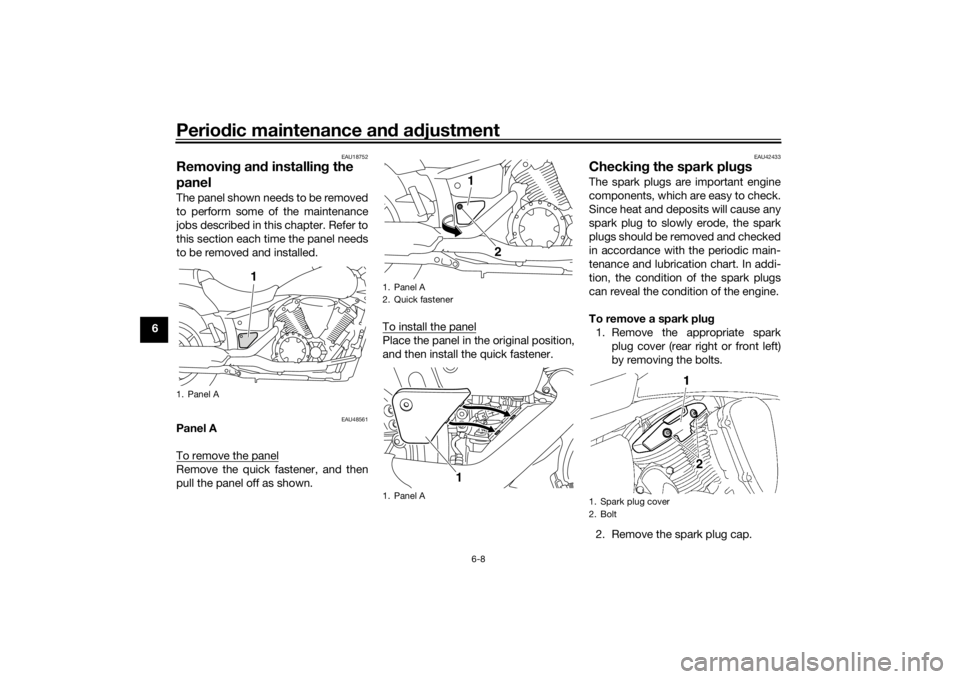 Periodic maintenance and adjustment

6

EAU18752

Removing and installing the panel

The panel shown needs to be removed to perform some of the maintenance jobs described in this chapter. Refer to this section each time the panel needs to be removed and installed.

1

1. Panel A

EAU48561

Panel A

To remove the panel
Remove the quick fastener, and then pull the panel off as shown.

1

2

1. Panel A
2. Quick fastener

To install the panel
Place the panel in the original position, and then install the quick fastener.

1

1. Panel A

EAU42433

Checking the spark plugs

The spark plugs are important engine components, which are easy to check. Since heat and deposits will cause any spark plug to slowly erode, the spark plugs should be removed and checked in accordance with the periodic maintenance and lubrication chart. In addition, the condition of the spark plugs can reveal the condition of the engine.

To remove a spark plug

1. Remove the appropriate spark plug cover (rear right or front left) by removing the bolts.

1

2

1. Spark plug cover
2. Bolt

2. Remove the spark plug cap.

6-8

carmanualsonline.info