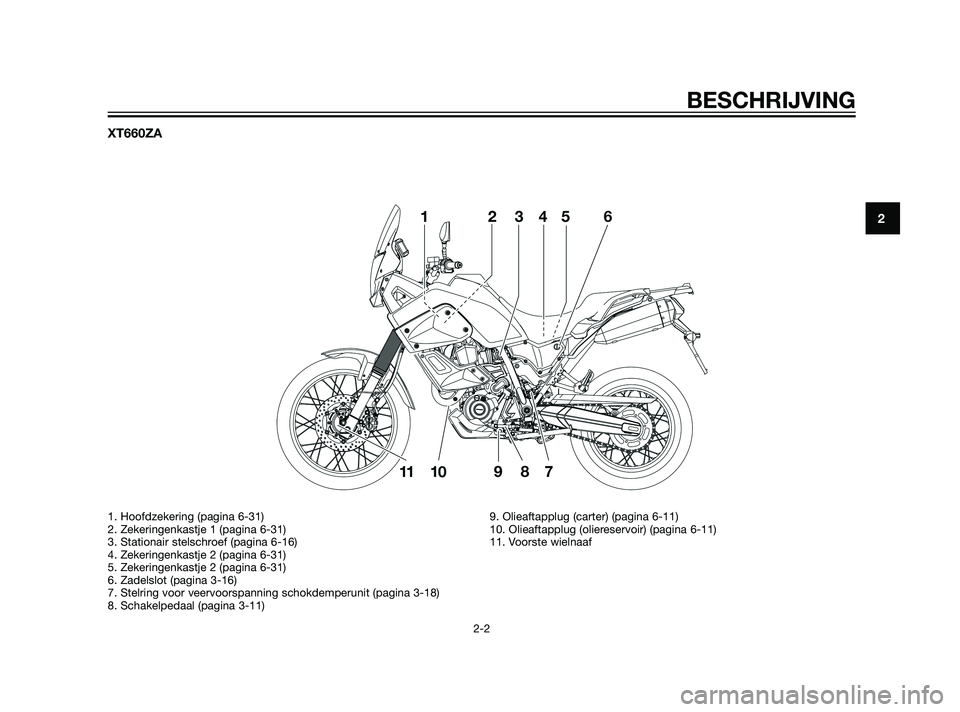 BESCHRIJVING

XT660ZA

2

1 2 3 4 5 6

11 10 9 8 7

1. Hoofdzekering (pagina 6-31)
2. Zekeringenkastje 1 (pagina 6-31)
3. Stationair stelschroef (pagina 6-16)
4. Zekeringenkastje 2 (pagina 6-31)
5. Zekeringenkastje 2 (pagina 6-31)
6. Zadelslot (pagina 3-16)
7. Stelring voor veervoorspanning schokdemperunit (pagina 3-18)
8. Schakelpedaal (pagina 3-11)

9. Olieaftapplug (carter) (pagina 6-11)
10. Olieaftapplug (oliereservoir) (pagina 6-11)
11. Voorste wielnaaf

2-2

carmanualsonline.info