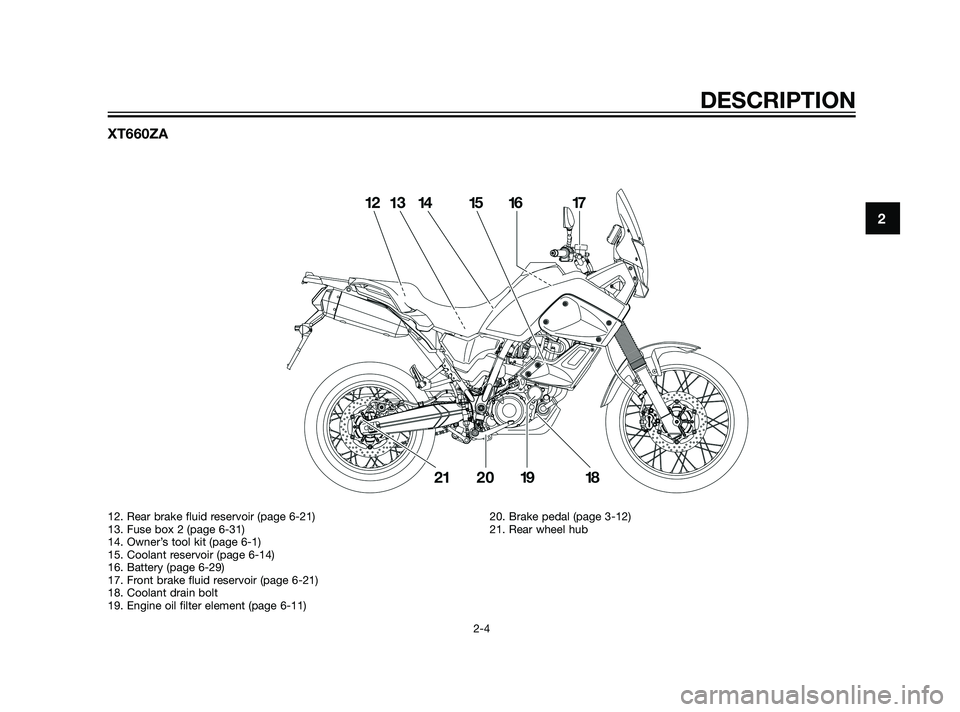 DESCRIPTION

XT660ZA

2

12 13 14 15 16 17

21 20 19 18

12. Rear brake fluid reservoir (page 6-21)
13. Fuse box 2 (page 6-31)
14. Owner's tool kit (page 6-1)
15. Coolant reservoir (page 6-14)
16. Battery (page 6-29)
17. Front brake fluid reservoir (page 6-21)
18. Coolant drain bolt
19. Engine oil filter element (page 6-11)

20. Brake pedal (page 3-12)
21. Rear wheel hub

2-4

carmanualsonline.info