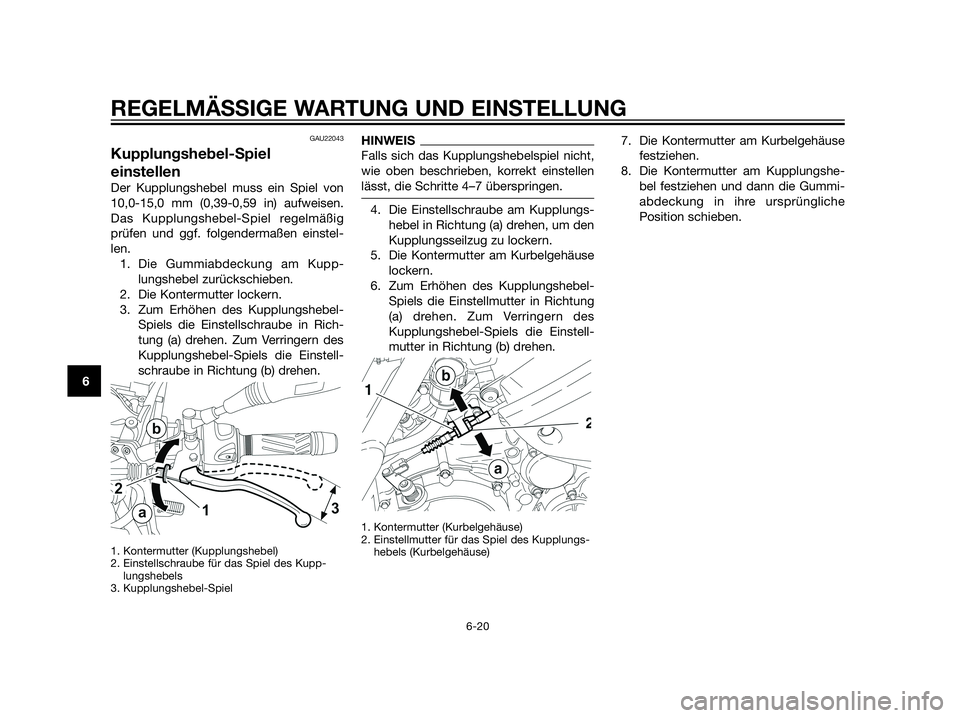 REGELMÄSSIGE WARTUNG UND EINSTELLUNG

6

GAU22043

Kupplungshebel-Spiel einstellen

Der Kupplungshebel muss ein Spiel von 10,0-15,0 mm (0,39-0,59 in) aufweisen. Das Kupplungshebel-Spiel regelmäßig prüfen und ggf. folgendermaßen einstellen.

1. Die Gummiabdeckung am Kupplungshebel zurückschieben.
2. Die Kontermutter lockern.
3. Zum Erhöhen des Kupplungshebel-Spiels die Einstellschraube in Richtung (a) drehen. Zum Verringern des Kupplungshebel-Spiels die Einstellschraube in Richtung (b) drehen.

b
2
a
1
3

1. Kontermutter (Kupplungshebel)
2. Einstellschraube für das Spiel des Kupplungshebels
3. Kupplungshebel-Spiel

HINWEIS

Falls sich das Kupplungshebelspiel nicht, wie oben beschrieben, korrekt einstellen lässt, die Schritte 4–7 überspringen.

4. Die Einstellschraube am Kupplungshebel in Richtung (a) drehen, um den Kupplungsseilzug zu lockern.
5. Die Kontermutter am Kurbelgehäuse lockern.
6. Zum Erhöhen des Kupplungshebel-Spiels die Einstellmutter in Richtung (a) drehen. Zum Verringern des Kupplungshebel-Spiels die Einstellmutter in Richtung (b) drehen.

1
b
2
a

1. Kontermutter (Kurbelgehäuse)
2. Einstellmutter für das Spiel des Kupplungshebels (Kurbelgehäuse)

7. Die Kontermutter am Kurbelgehäuse festziehen.
8. Die Kontermutter am Kupplungshebel festziehen und dann die Gummiabdeckung in ihre ursprüngliche Position schieben.

6-20

carmanualsonline.info