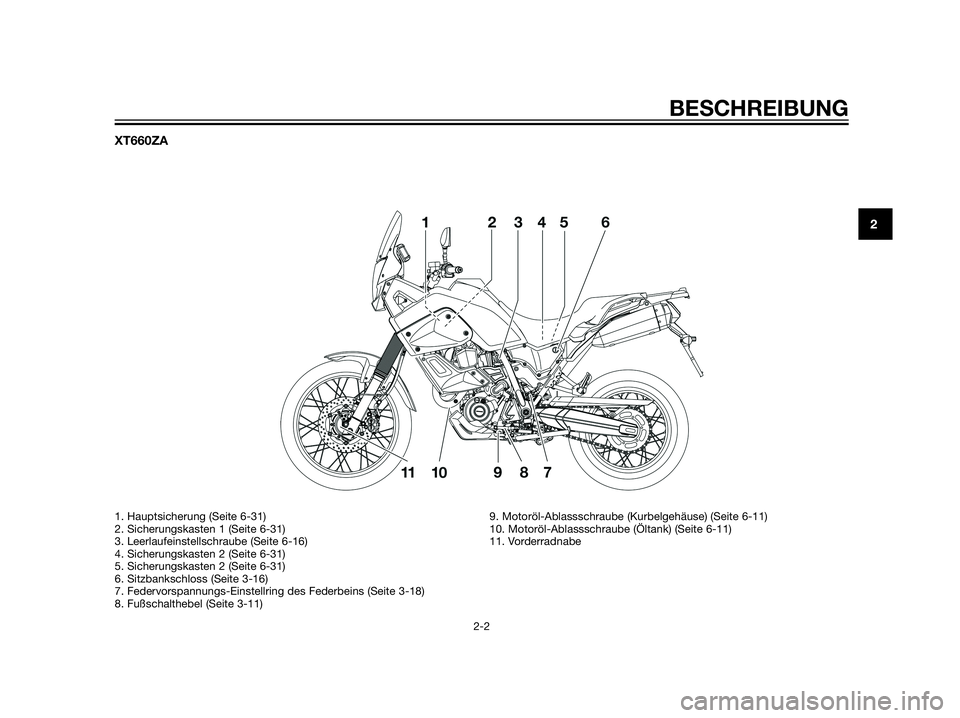 BESCHREIBUNG

XT660ZA

2

1 2 3 4 5 6

11 10 9 8 7

1. Hauptsicherung (Seite 6-31)
2. Sicherungskasten 1 (Seite 6-31)
3. Leerlaufeinstellschraube (Seite 6-16)
4. Sicherungskasten 2 (Seite 6-31)
5. Sicherungskasten 2 (Seite 6-31)
6. Sitzbankschloss (Seite 3-16)
7. Federvorspannungs-Einstellring des Federbeins (Seite 3-18)
8. Fußschalthebel (Seite 3-11)

9. Motoröl-Ablassschraube (Kurbelgehäuse) (Seite 6-11)
10. Motoröl-Ablassschraube (Öltank) (Seite 6-11)
11. Vorderradnabe

2-2

carmanualsonline.info