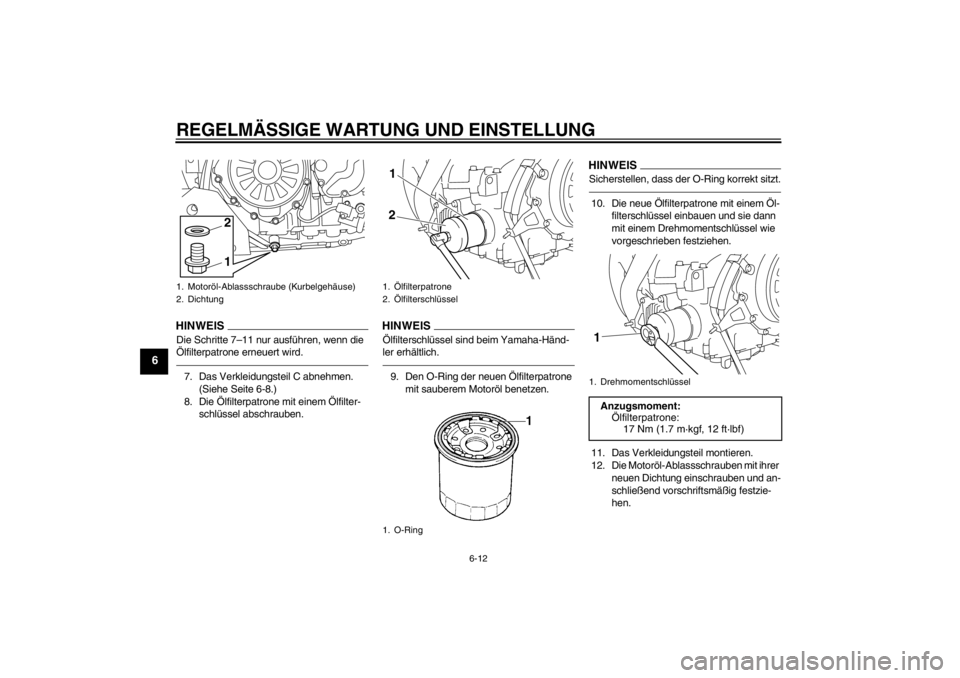 REGELMÄSSIGE WARTUNG UND EINSTELLUNG

6

2

1

1. Motoröl-Ablassschraube (Kurbelgehäuse)
2. Dichtung

HINWEIS
Die Schritte 7–11 nur ausführen, wenn die Ölfilterpatrone erneuert wird.

7. Das Verkleidungsteil C abnehmen. (Siehe Seite 6-8.)
8. Die Ölfilterpatrone mit einem Ölfilterschlüssel abschrauben.

1

2

1. Ölfilterpatrone
2. Ölfilterschlüssel

HINWEIS
Ölfilterschlüssel sind beim Yamaha-Händler erhältlich.

9. Den O-Ring der neuen Ölfilterpatrone mit sauberem Motoröl benetzen.

1

1. O-Ring

HINWEIS
Sicherstellen, dass der O-Ring korrekt sitzt.

10. Die neue Ölfilterpatrone mit einem Ölfilterschlüssel einbauen und sie dann mit einem Drehmomentschlüssel wie vorgeschrieben festziehen.

1

1. Drehmomentschlüssel

Anzugsmoment:
Ölfilterpatrone:
17 Nm (1.7 m·kgf, 12 ft·lbf)

11. Das Verkleidungsteil montieren.
12. Die Motoröl-Ablassschrauben mit ihrer neuen Dichtung einschrauben und anschließend vorschriftsmäßig festziehen.

6-12

carmanualsonline.info