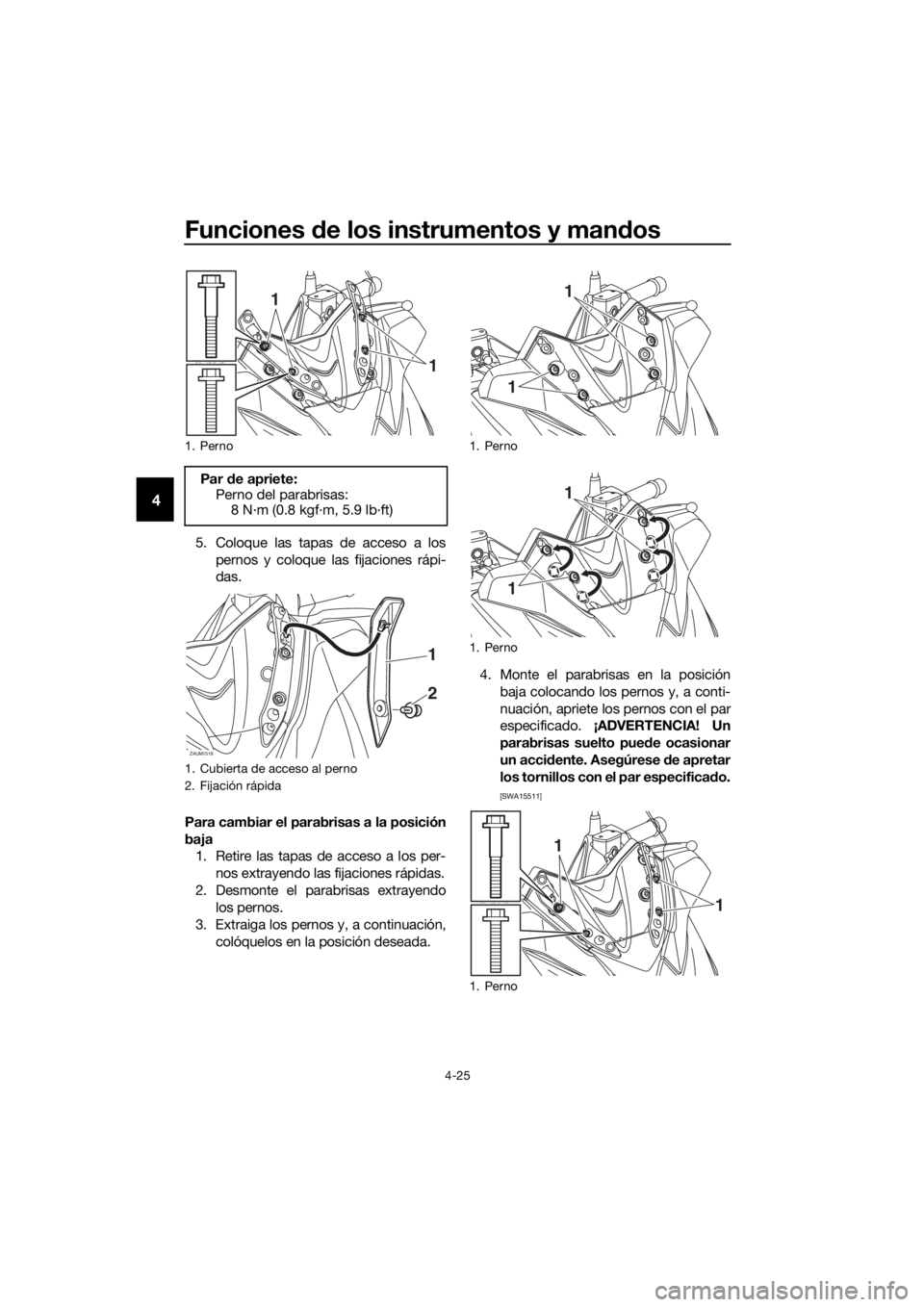 Funciones de los instrumentos y mandos

4

1

1

1. Perno

Par de apriete:
Perno del parabrisas:
8 N·m (0.8 kgf·m, 5.9 lb·ft)

5. Coloque las tapas de acceso a los pernos y coloque las fijaciones rápidas.

1

2

ZAUM1518

1. Cubierta de acceso al perno
2. Fijación rápida

Para cambiar el parabrisas a la posición baja
1. Retire las tapas de acceso a los pernos extrayendo las fijaciones rápidas.
2. Desmonte el parabrisas extrayendo los pernos.
3. Extraiga los pernos y, a continuación, colóquelos en la posición deseada.

1

1

1. Perno

1

1

1. Perno

4. Monte el parabrisas en la posición baja colocando los pernos y, a continuación, apriete los pernos con el par especificado. ¡ADVERTENCIA! Un parabrisas suelto puede ocasionar un accidente. Asegúrese de apretar los tornillos con el par especificado.
[SWA15511]

1

1

1. Perno

4-25

carmanualsonline.info