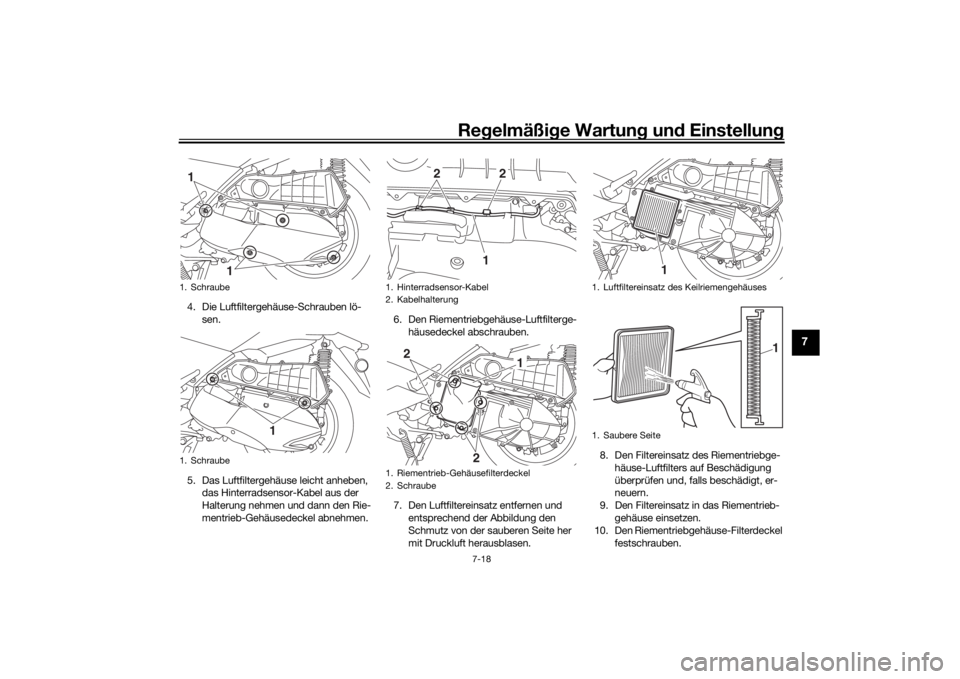 Regelmäßige Wartung und Einstellung

7

1

1

1. Schraube

4. Die Luftfiltergehäuse-Schrauben lösen.

1

1. Schraube

5. Das Luftfiltergehäuse leicht anheben, das Hinterradsensor-Kabel aus der Halterung nehmen und dann den Riementrieb-Gehäusedeckel abnehmen.

2 2

1

1. Hinterradsensor-Kabel
2. Kabelhalterung

6. Den Riementriebgehäuse-Luftfiltergehäusedeckel abschrauben.

2

1

2

1. Riementrieb-Gehäusefilterdeckel
2. Schraube

7. Den Luftfiltereinsatz entfernen und entsprechend der Abbildung den Schmutz von der sauberen Seite her mit Druckluft herausblasen.

1

1. Luftfiltereinsatz des Keilriemengehäuses

1

1. Saubere Seite

8. Den Filtereinsatz des Riementriebgehäuse-Luftfilters auf Beschädigung überprüfen und, falls beschädigt, erneuern.
9. Den Filtereinsatz in das Riementriebgehäuse einsetzen.
10. Den Riementriebgehäuse-Filterdeckel festschrauben.

7-18

carmanualsonline.info