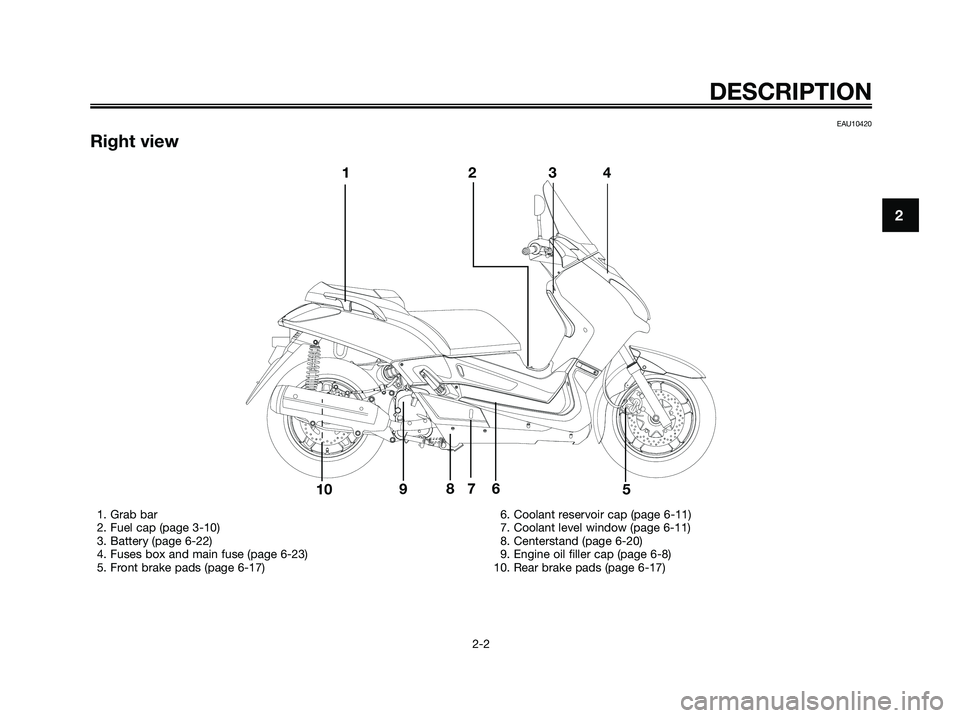 DESCRIPTION

EAU10420

Right view

2

1 2 3 4

10 9 8 7 6 5

1. Grab bar
2. Fuel cap (page 3-10)
3. Battery (page 6-22)
4. Fuses box and main fuse (page 6-23)
5. Front brake pads (page 6-17)

6. Coolant reservoir cap (page 6-11)
7. Coolant level window (page 6-11)
8. Centerstand (page 6-20)
9. Engine oil filler cap (page 6-8)
10. Rear brake pads (page 6-17)

2-2

carmanualsonline.info