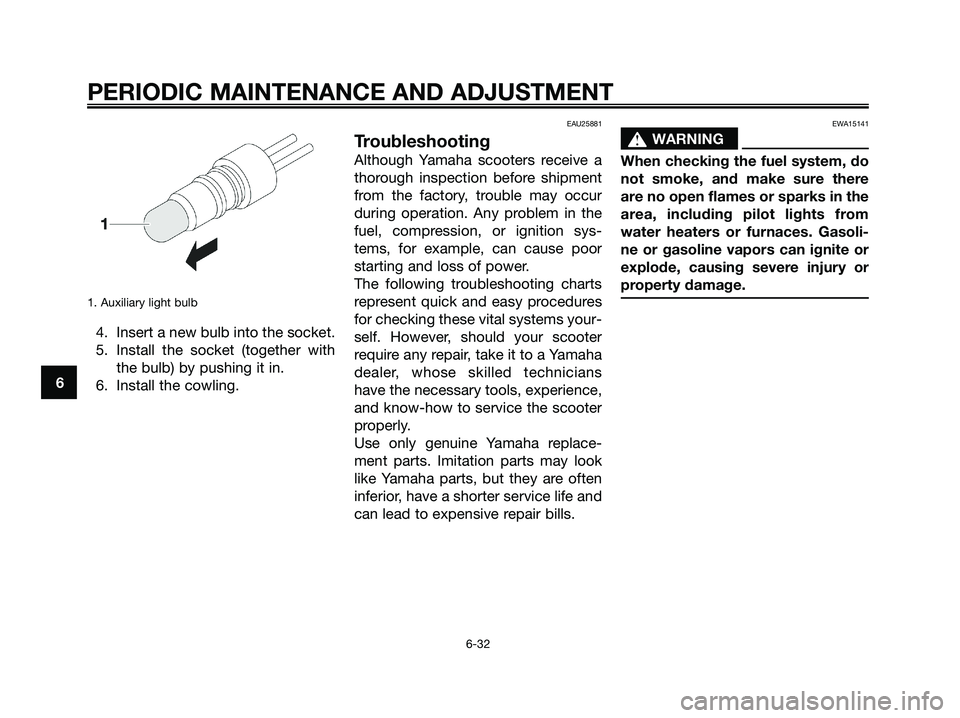 PERIODIC MAINTENANCE AND ADJUSTMENT

1

1. Auxiliary light bulb

4. Insert a new bulb into the socket.
5. Install the socket (together with the bulb) by pushing it in.
6. Install the cowling.

6

EAU25881

Troubleshooting

Although Yamaha scooters receive a thorough inspection before shipment from the factory, trouble may occur during operation. Any problem in the fuel, compression, or ignition systems, for example, can cause poor starting and loss of power.
The following troubleshooting charts represent quick and easy procedures for checking these vital systems yourself. However, should your scooter require any repair, take it to a Yamaha dealer, whose skilled technicians have the necessary tools, experience, and know-how to service the scooter properly.
Use only genuine Yamaha replacement parts. Imitation parts may look like Yamaha parts, but they are often inferior, have a shorter service life and can lead to expensive repair bills.

EWA15141

WARNING

When checking the fuel system, do not smoke, and make sure there are no open flames or sparks in the area, including pilot lights from water heaters or furnaces. Gasoline or gasoline vapors can ignite or explode, causing severe injury or property damage.

6-32

carmanualsonline.info