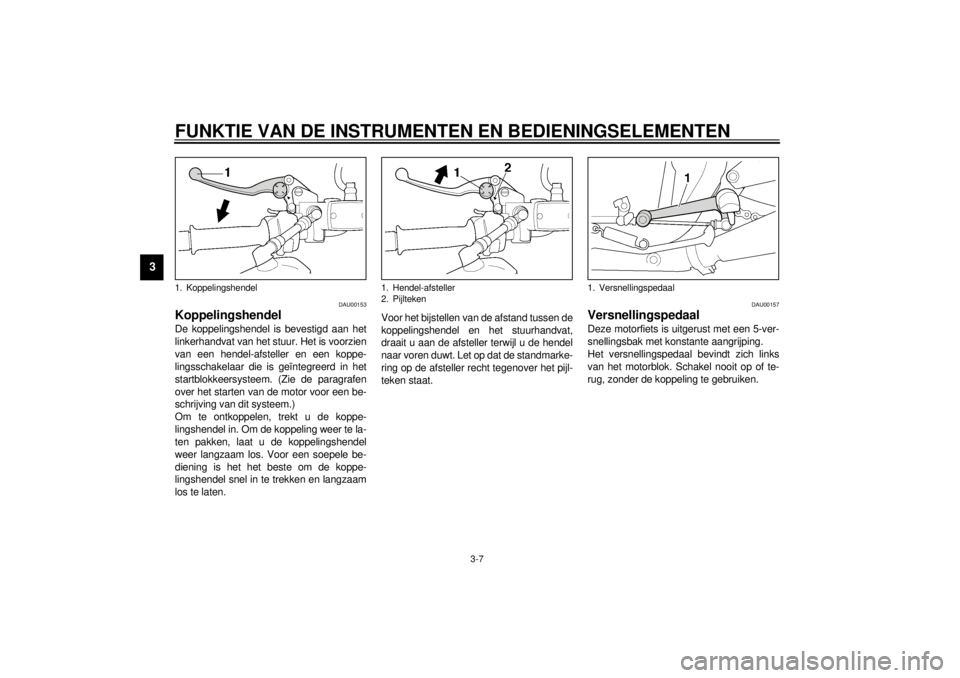 FUNKTIE VAN DE INSTRUMENTEN EN BEDIENINGSELEMENTEN

3

1

1. Koppelingshendel

DAU00153

Koppelingshendel

De koppelingshendel is bevestigd aan het linkerhandvat van het stuur. Het is voorzien van een hendel-afsteller en een koppelingsschakelaar die is geïntegreerd in het startblokkeersysteem. (Zie de paragrafen over het starten van de motor voor een beschrijving van dit systeem.)
Om te ontkoppelen, trekt u de koppelingshendel in. Om de koppeling weer te laten pakken, laat u de koppelingshendel weer langzaam los. Voor een soepele bediening is het het beste om de koppelingshendel snel in te trekken en langzaam los te laten.

1

2

1. Hendel-afsteller
2. Pijlteken

Voor het bijstellen van de afstand tussen de koppelingshendel en het stuurhandvat, draait u aan de afsteller terwijl u de hendel naar voren duwt. Let op dat de standmarkering op de afsteller recht tegenover het pijlteken staat.

1

1. Versnellingspedaal

DAU00157

Versnellingspedaal

Deze motorfiets is uitgerust met een 5-versnellingsbak met konstante aangrijping.
Het versnellingspedaal bevindt zich links van het motorblok. Schakel nooit op of terug, zonder de koppeling te gebruiken.

3-7

carmanualsonline.info