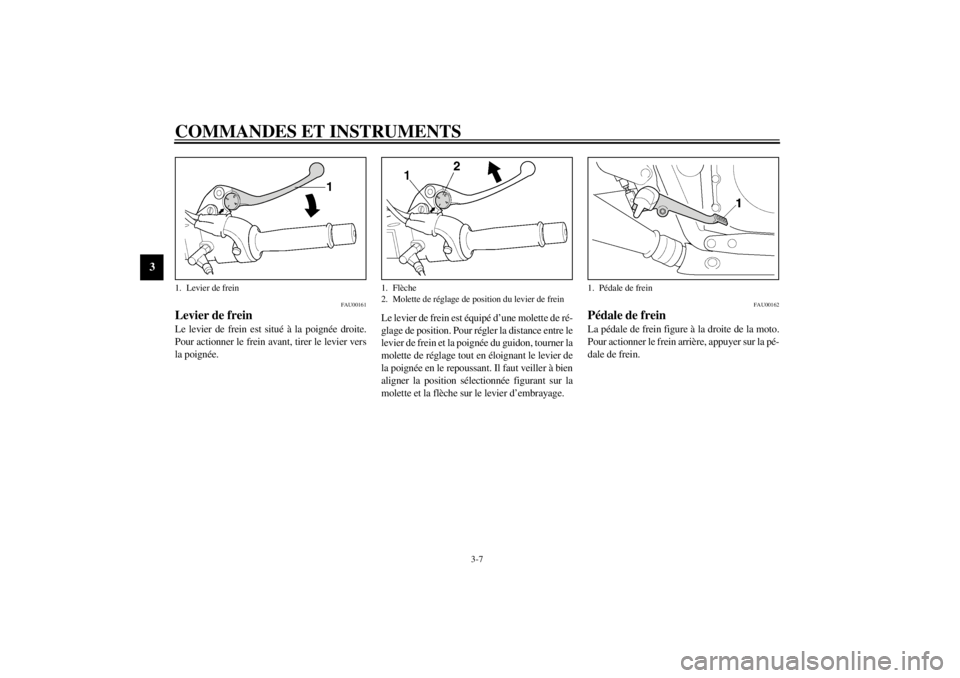 COMMANDES ET INSTRUMENTS

3

1

1. Levier de frein

FAU00161

Levier de frein

Le levier de frein est situé à la poignée droite. Pour actionner le frein avant, tirer le levier vers la poignée.

1 2

1. Flèche
2. Molette de réglage de position du levier de frein

Le levier de frein est équipé d'une molette de réglage de position. Pour régler la distance entre le levier de frein et la poignée du guidon, tourner la molette de réglage tout en éloignant le levier de la poignée en le repoussant. Il faut veiller à bien aligner la position sélectionnée figurant sur la molette et la flèche sur le levier d'embrayage.

1

1. Pédale de frein

FAU00162

Pédale de frein

La pédale de frein figure à la droite de la moto. Pour actionner le frein arrière, appuyer sur la pédale de frein.

3-7

carmanualsonline.info