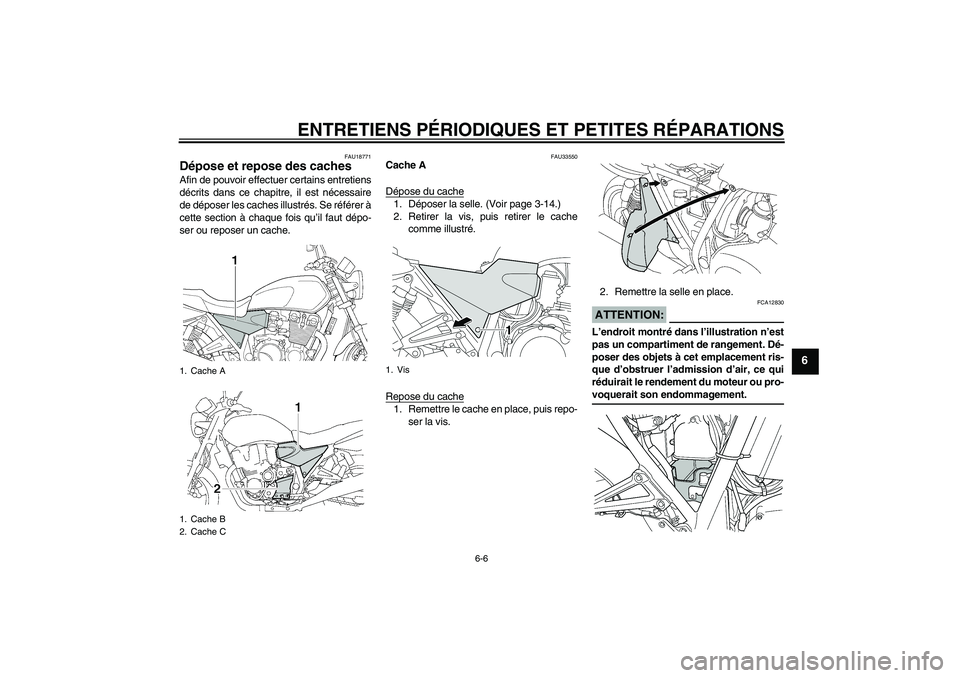 ENTRETIENS PÉRIODIQUES ET PETITES RÉPARATIONS

FAU18771

Dépose et repose des caches

Afin de pouvoir effectuer certains entretiens décrits dans ce chapitre, il est nécessaire de déposer les caches illustrés. Se référer à cette section à chaque fois qu'il faut déposer ou reposer un cache.

1

1. Cache A

1

2

1. Cache B
2. Cache C

FAU33550

Cache A

Dépose du cache

1. Déposer la selle. (Voir page 3-14.)
2. Retirer la vis, puis retirer le cache comme illustré.

1

1. Vis

Repose du cache

1. Remettre le cache en place, puis reposer la vis.

2. Remettre la selle en place.

FCA12830

ATTENTION:

L'endroit montré dans l'illustration n'est pas un compartiment de rangement. Déposer des objets à cet emplacement risque d'obstruer l'admission d'air, ce qui réduirait le rendement du moteur ou provoquerait son endommagement.

6

6-6

carmanualsonline.info