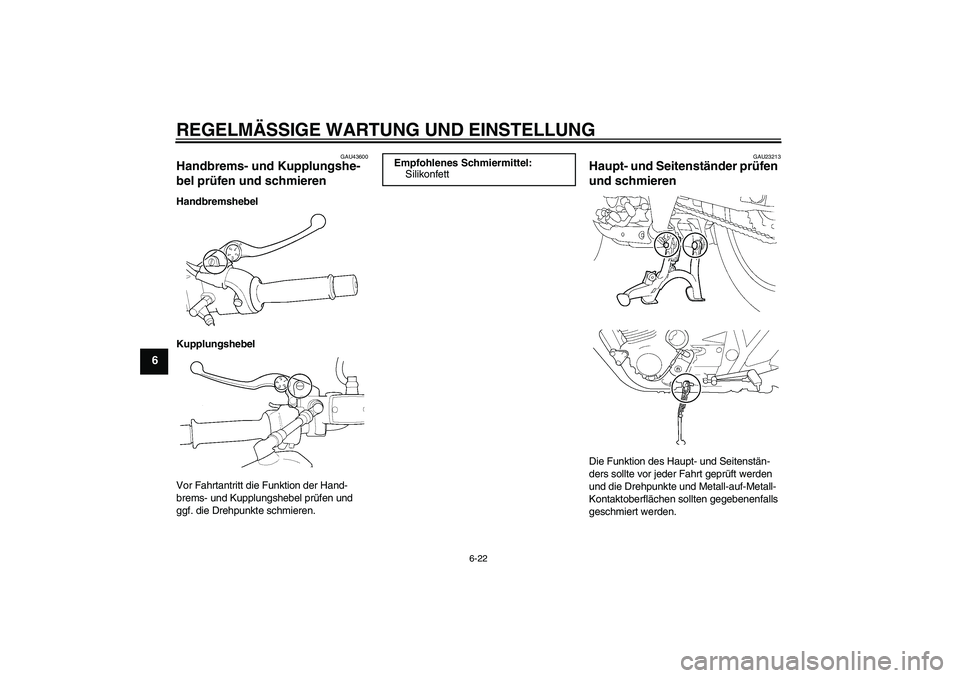 REGELMÄSSIGE WARTUNG UND EINSTELLUNG

6

GAU43600

Handbrems- und Kupplungshebel prüfen und schmieren

Handbremshebel

Kupplungshebel

Vor Fahrtantritt die Funktion der Handbrems- und Kupplungshebel prüfen und ggf. die Drehpunkte schmieren.

Empfohlenes Schmiermittel:
Silikonfett

GAU23213

Haupt- und Seitenständer prüfen und schmieren

Die Funktion des Haupt- und Seitenständers sollte vor jeder Fahrt geprüft werden und die Drehpunkte und Metall-auf-Metall-Kontaktoberflächen sollten gegebenenfalls geschmiert werden.

6-22

carmanualsonline.info