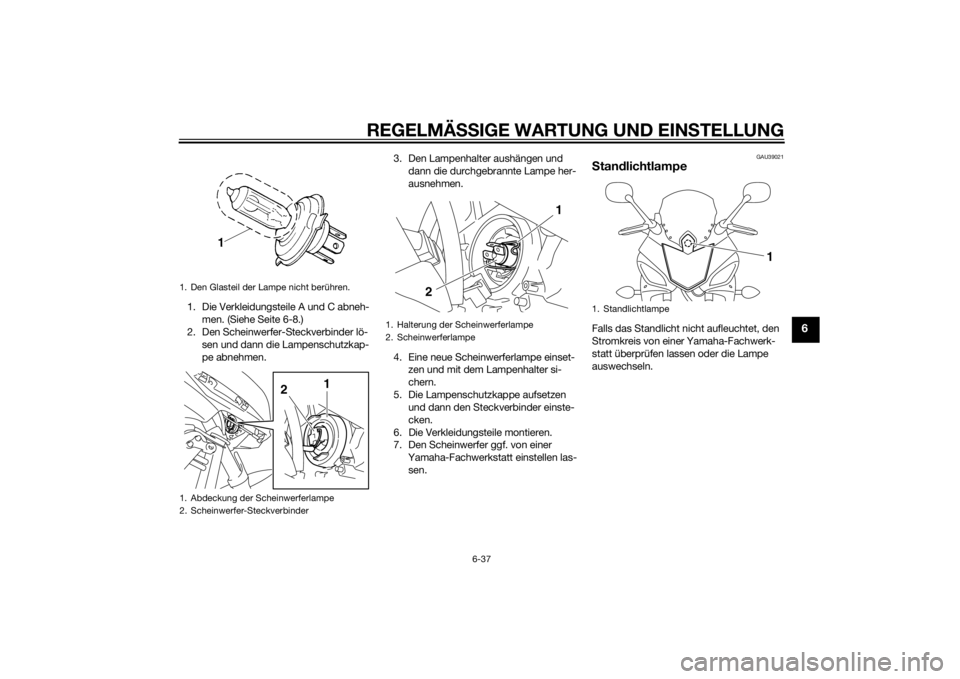 REGELMÄSSIGE WARTUNG UND EINSTELLUNG

1

1. Den Glasteil der Lampe nicht berühren.

1. Die Verkleidungsteile A und C abnehmen. (Siehe Seite 6-8.)
2. Den Scheinwerfer-Steckverbinder lösen und dann die Lampenschutzkappe abnehmen.

2 1

1. Abdeckung der Scheinwerferlampe
2. Scheinwerfer-Steckverbinder

3. Den Lampenhalter aushängen und dann die durchgebrannte Lampe herausnehmen.

1

2

1. Halterung der Scheinwerferlampe
2. Scheinwerferlampe

4. Eine neue Scheinwerferlampe einsetzen und mit dem Lampenhalter sichern.
5. Die Lampenschutzkappe aufsetzen und dann den Steckverbinder einstecken.
6. Die Verkleidungsteile montieren.
7. Den Scheinwerfer ggf. von einer Yamaha-Fachwerkstatt einstellen lassen.

GAU39021

Standlichtlampe

1

1. Standlichtlampe

Falls das Standlicht nicht aufleuchtet, den Stromkreis von einer Yamaha-Fachwerkstatt überprüfen lassen oder die Lampe auswechseln.

6

6-37

carmanualsonline.info