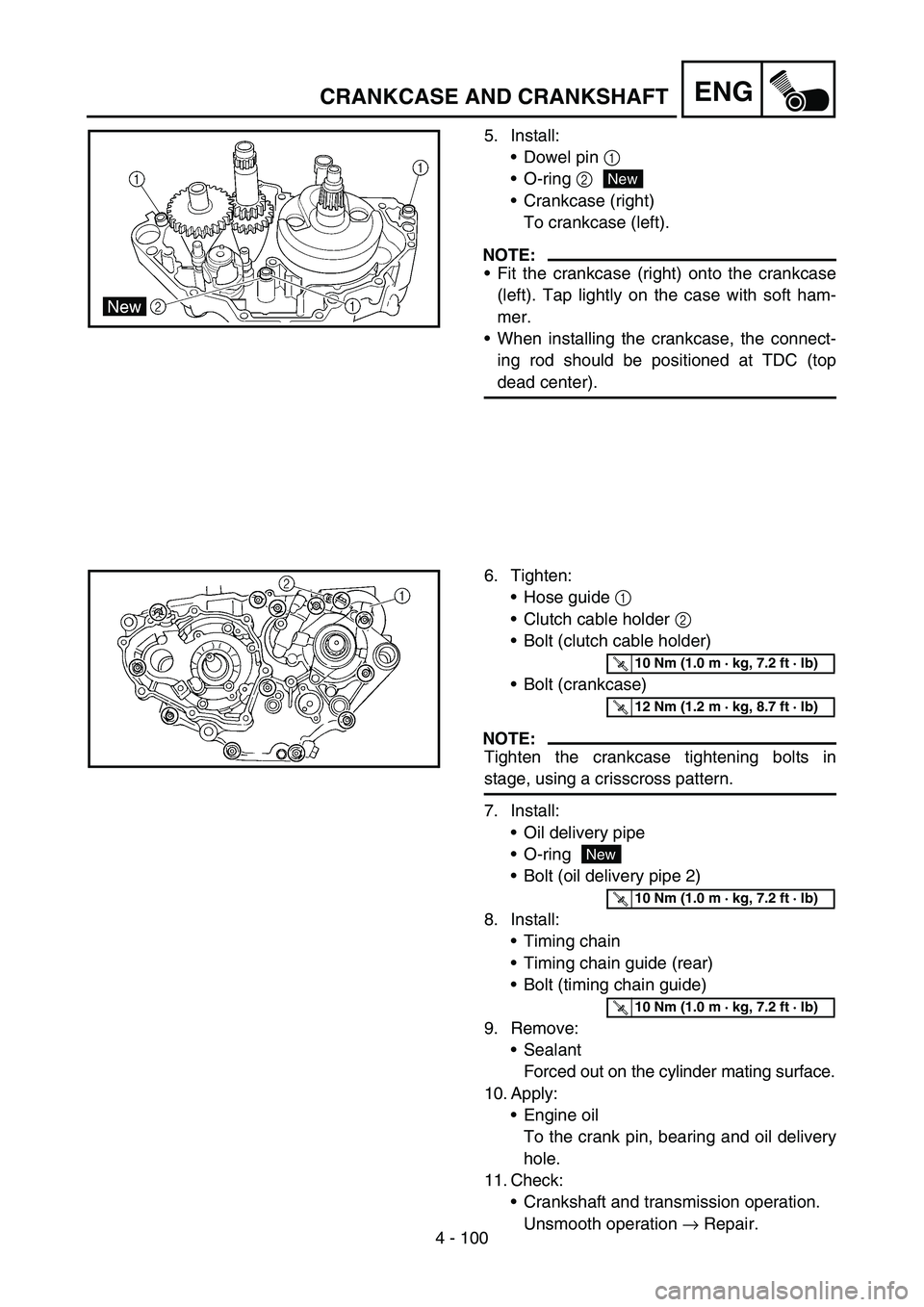 CRANKCASE AND CRANKSHAFT ENG

1 1 New 2 1

5. Install:
• Dowel pin 1
• O-ring 2 New
• Crankcase (right)
To crankcase (left).

NOTE:
• Fit the crankcase (right) onto the crankcase (left). Tap lightly on the case with soft hammer.
• When installing the crankcase, the connecting rod should be positioned at TDC (top dead center).

2 1

6. Tighten:
• Hose guide 1
• Clutch cable holder 2
• Bolt (clutch cable holder)

10 Nm (1.0 m · kg, 7.2 ft · lb)

• Bolt (crankcase)

12 Nm (1.2 m · kg, 8.7 ft · lb)

NOTE:
Tighten the crankcase tightening bolts in stage, using a crisscross pattern.

7. Install:
• Oil delivery pipe
• O-ring New
• Bolt (oil delivery pipe 2)

10 Nm (1.0 m · kg, 7.2 ft · lb)

8. Install:
• Timing chain
• Timing chain guide (rear)
• Bolt (timing chain guide)

10 Nm (1.0 m · kg, 7.2 ft · lb)

9. Remove:
• Sealant
Forced out on the cylinder mating surface.
10. Apply:
• Engine oil
To the crank pin, bearing and oil delivery hole.
11. Check:
• Crankshaft and transmission operation.
Unsmooth operation → Repair.

4 - 100

carmanualsonline.info