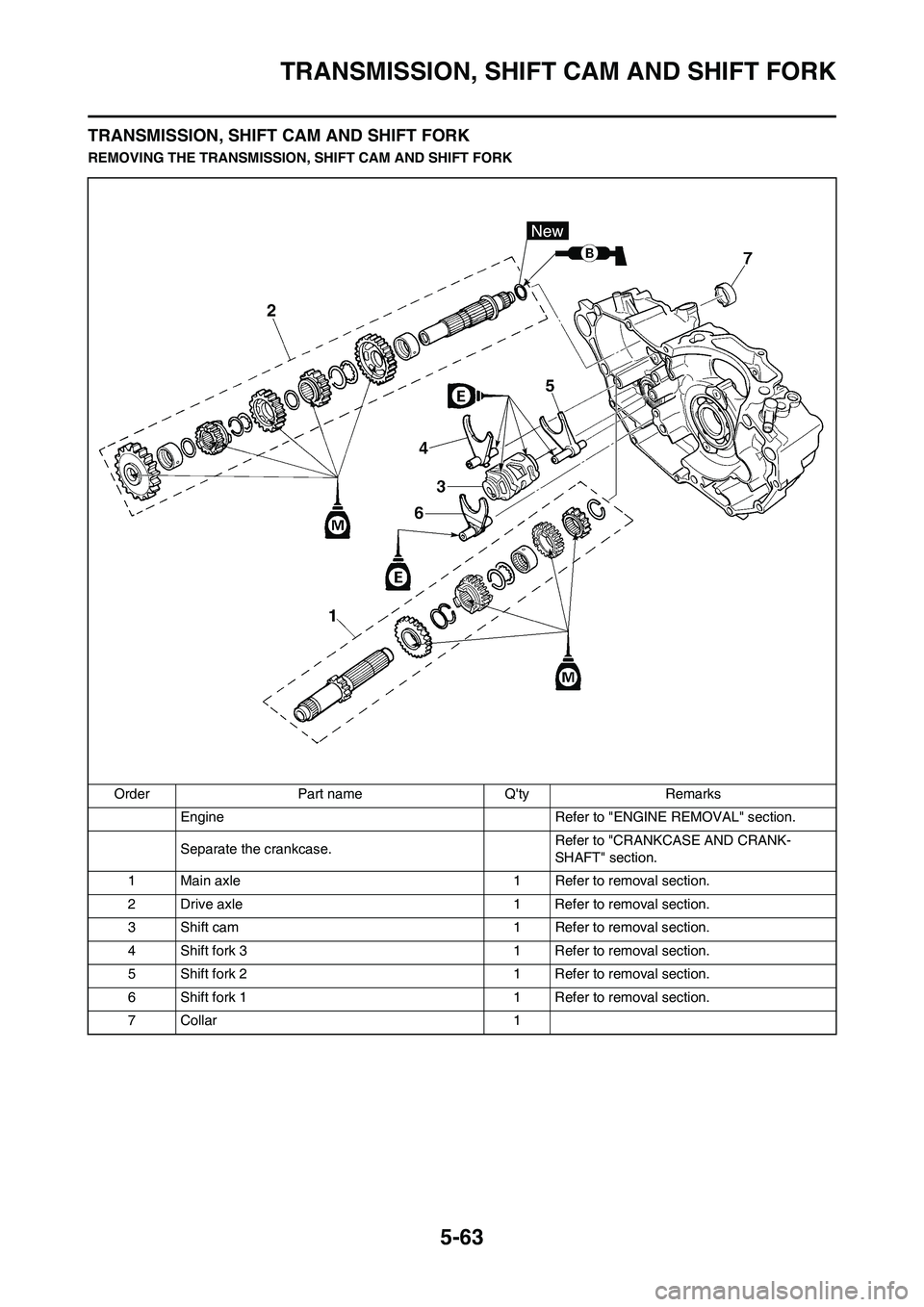 TRANSMISSION, SHIFT CAM AND SHIFT FORK

TRANSMISSION, SHIFT CAM AND SHIFT FORK

REMOVING THE TRANSMISSION, SHIFT CAM AND SHIFT FORK

New
B
7
2
E
5
4
3
6
M
E
1
M

| Order | Part name | Q'ty | Remarks |
|---|---|---|---|
| | Engine | | Refer to "ENGINE REMOVAL" section. |
| | Separate the crankcase. | | Refer to "CRANKCASE AND CRANKSHAFT" section. |
| 1 | Main axle | 1 | Refer to removal section. |
| 2 | Drive axle | 1 | Refer to removal section. |
| 3 | Shift cam | 1 | Refer to removal section. |
| 4 | Shift fork 3 | 1 | Refer to removal section. |
| 5 | Shift fork 2 | 1 | Refer to removal section. |
| 6 | Shift fork 1 | 1 | Refer to removal section. |
| 7 | Collar | 1 | |

5-63

carmanualsonline.info