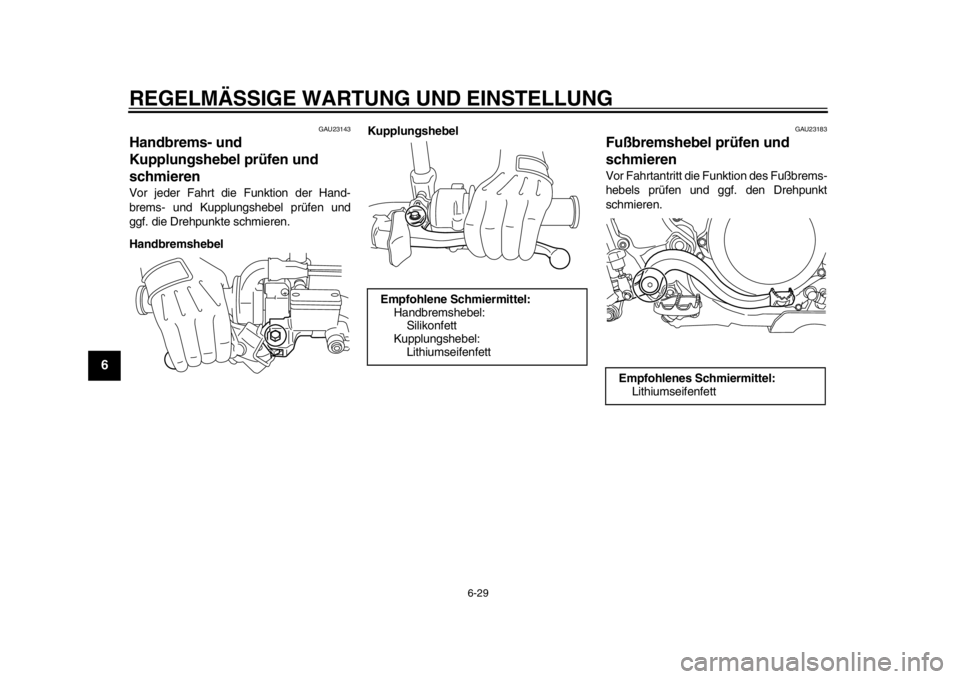 REGELMÄSSIGE WARTUNG UND EINSTELLUNG

6

GAU23143

Handbrems- und Kupplungshebel prüfen und schmieren

Vor jeder Fahrt die Funktion der Handbrems- und Kupplungshebel prüfen und ggf. die Drehpunkte schmieren.

Handbremshebel

Kupplungshebel

Empfohlene Schmiermittel:
Handbremshebel:
Silikonfett
Kupplungshebel:
Lithiumseifenfett

GAU23183

Fußbremshebel prüfen und schmieren

Vor Fahrtantritt die Funktion des Fußbremshebels prüfen und ggf. den Drehpunkt schmieren.

Empfohlenes Schmiermittel:
Lithiumseifenfett

6-29

carmanualsonline.info