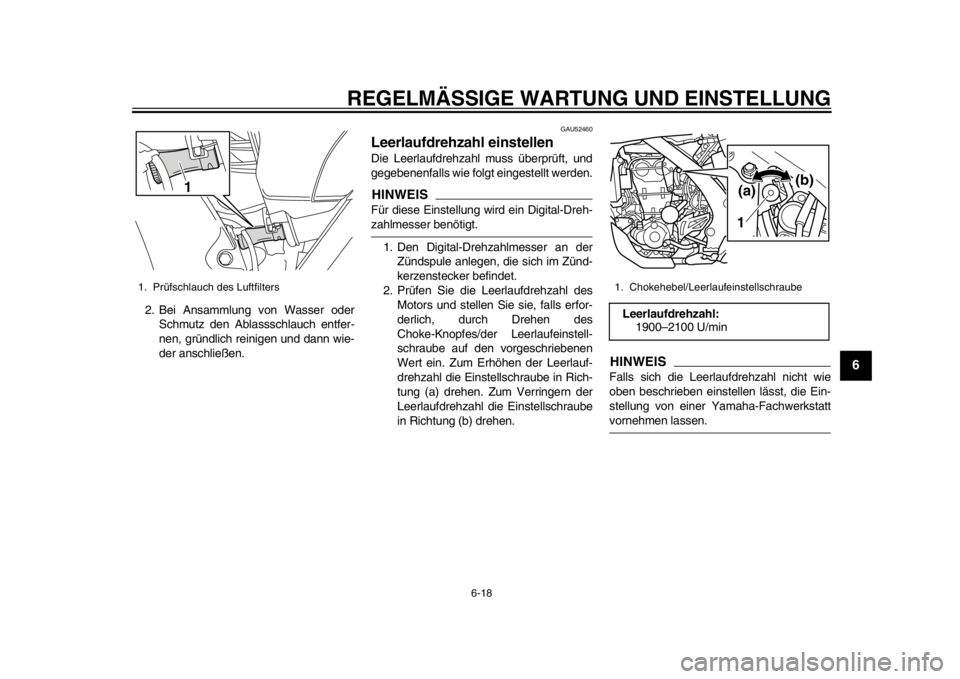 REGELMÄSSIGE WARTUNG UND EINSTELLUNG

1

1. Prüfschlauch des Luftfilters

2. Bei Ansammlung von Wasser oder Schmutz den Ablassschlauch entfernen, gründlich reinigen und dann wieder anschließen.

GAU52460

Leerlaufdrehzahl einstellen

Die Leerlaufdrehzahl muss überprüft, und gegebenenfalls wie folgt eingestellt werden.

HINWEIS

Für diese Einstellung wird ein Digital-Drehzahlmesser benötigt.

1. Den Digital-Drehzahlmesser an der Zündspule anlegen, die sich im Zündkerzenstecker befindet.
2. Prüfen Sie die Leerlaufdrehzahl des Motors und stellen Sie sie, falls erforderlich, durch Drehen des Choke-Knopfes/der Leerlaufeinstellschraube auf den vorgeschriebenen Wert ein. Zum Erhöhen der Leerlaufdrehzahl die Einstellschraube in Richtung (a) drehen. Zum Verringern der Leerlaufdrehzahl die Einstellschraube in Richtung (b) drehen.

(a) (b)

1

1. Chokehebel/Leerlaufeinstellschraube

Leerlaufdrehzahl:
1900–2100 U/min

HINWEIS

Falls sich die Leerlaufdrehzahl nicht wie oben beschrieben einstellen lässt, die Einstellung von einer Yamaha-Fachwerkstatt vornehmen lassen.

6

6-18

carmanualsonline.info