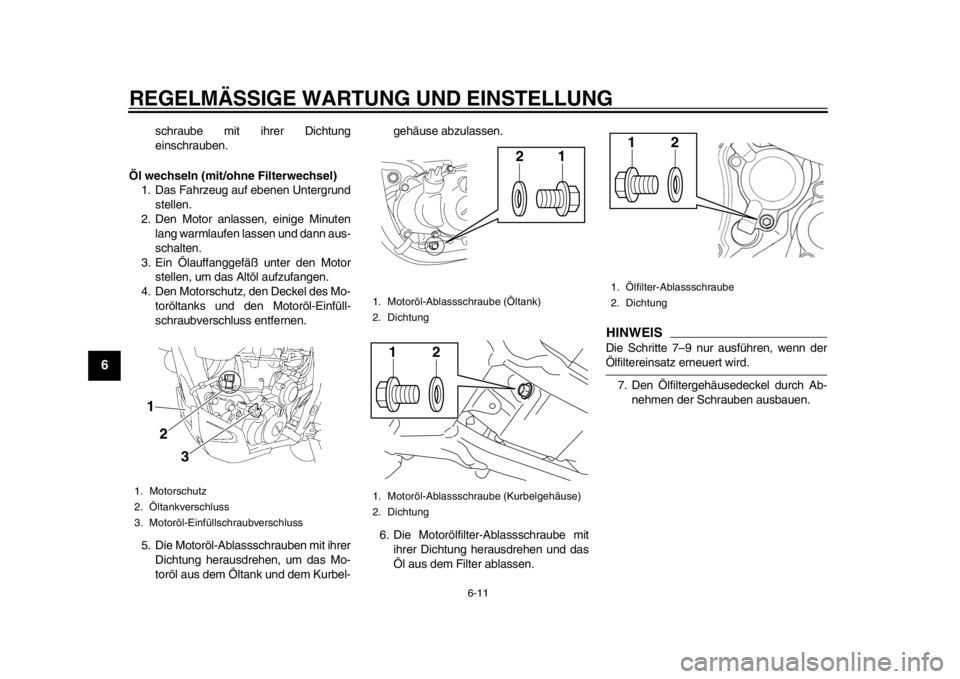 REGELMÄSSIGE WARTUNG UND EINSTELLUNG

6

schraube mit ihrer Dichtung einschrauben.

Öl wechseln (mit/ohne Filterwechsel)

1. Das Fahrzeug auf ebenen Untergrund stellen.
2. Den Motor anlassen, einige Minuten lang warmlaufen lassen und dann ausschalten.
3. Ein Ölauffanggefäß unter den Motor stellen, um das Altöl aufzufangen.
4. Den Motorschutz, den Deckel des Motoröltanks und den Motoröl-Einfüllschraubverschluss entfernen.

1
2
3

1. Motorschutz
2. Öltankverschluss
3. Motoröl-Einfüllschraubverschluss

5. Die Motoröl-Ablassschrauben mit ihrer Dichtung herausdrehen, um das Motoröl aus dem Öltank und dem Kurbelgehäuse abzulassen.

2 1

1. Motoröl-Ablassschraube (Öltank)
2. Dichtung

1 2

1. Motoröl-Ablassschraube (Kurbelgehäuse)
2. Dichtung

6. Die Motorölfilter-Ablassschraube mit ihrer Dichtung herausdrehen und das Öl aus dem Filter ablassen.

1 2

1. Ölfilter-Ablassschraube
2. Dichtung

HINWEIS
Die Schritte 7–9 nur ausführen, wenn der Ölfiltereinsatz erneuert wird.

7. Den Ölfiltergehäusedeckel durch Abnehmen der Schrauben ausbauen.

6-11

carmanualsonline.info