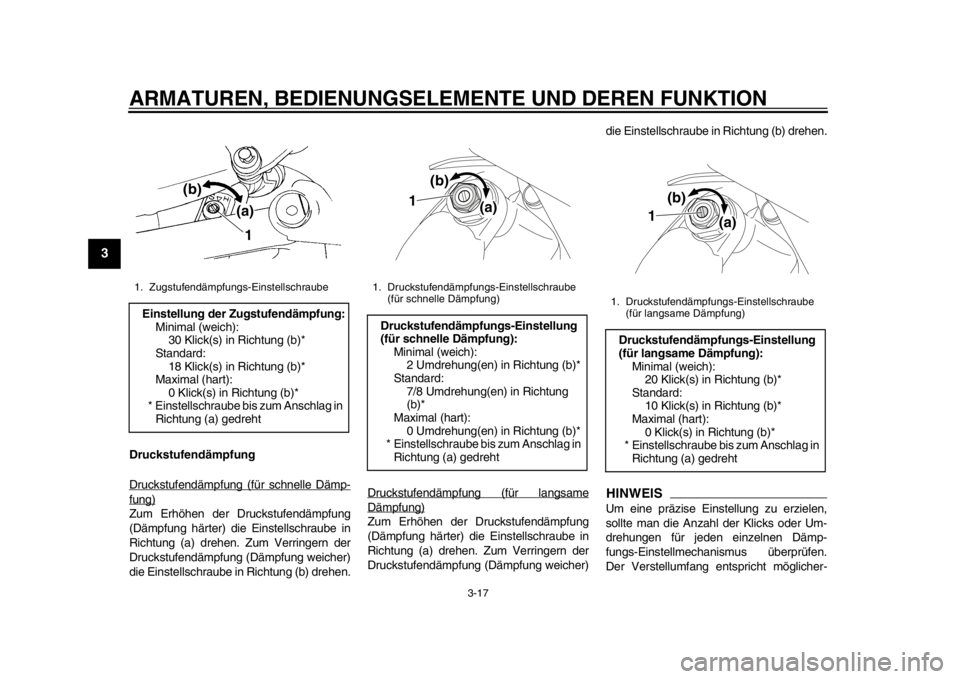 ARMATUREN, BEDIENUNGSELEMENTE UND DEREN FUNKTION

3

(b)
(a)
1

1. Zugstufendämpfungs-Einstellschraube

Einstellung der Zugstufendämpfung:
Minimal (weich):
30 Klick(s) in Richtung (b)*
Standard:
18 Klick(s) in Richtung (b)*
Maximal (hart):
0 Klick(s) in Richtung (b)*
* Einstellschraube bis zum Anschlag in Richtung (a) gedreht

Druckstufendämpfung

Druckstufendämpfung (für schnelle Dämpfung)
Zum Erhöhen der Druckstufendämpfung (Dämpfung härter) die Einstellschraube in Richtung (a) drehen. Zum Verringern der Druckstufendämpfung (Dämpfung weicher) die Einstellschraube in Richtung (b) drehen.

(b)
1
(a)

1. Druckstufendämpfungs-Einstellschraube (für schnelle Dämpfung)

Druckstufendämpfungs-Einstellung (für schnelle Dämpfung):
Minimal (weich):
2 Umdrehung(en) in Richtung (b)*
Standard:
7/8 Umdrehung(en) in Richtung (b)*
Maximal (hart):
0 Umdrehung(en) in Richtung (b)*
* Einstellschraube bis zum Anschlag in Richtung (a) gedreht

Druckstufendämpfung (für langsame Dämpfung)
Zum Erhöhen der Druckstufendämpfung (Dämpfung härter) die Einstellschraube in Richtung (a) drehen. Zum Verringern der Druckstufendämpfung (Dämpfung weicher) die Einstellschraube in Richtung (b) drehen.

(b)
1
(a)

1. Druckstufendämpfungs-Einstellschraube (für langsame Dämpfung)

Druckstufendämpfungs-Einstellung (für langsame Dämpfung):
Minimal (weich):
20 Klick(s) in Richtung (b)*
Standard:
10 Klick(s) in Richtung (b)*
Maximal (hart):
0 Klick(s) in Richtung (b)*
* Einstellschraube bis zum Anschlag in Richtung (a) gedreht

HINWEIS
Um eine präzise Einstellung zu erzielen, sollte man die Anzahl der Klicks oder Umdrehungen für jeden einzelnen Dämpfungs-Einstellmechanismus überprüfen. Der Verstellumfang entspricht möglicher-

3-17

carmanualsonline.info