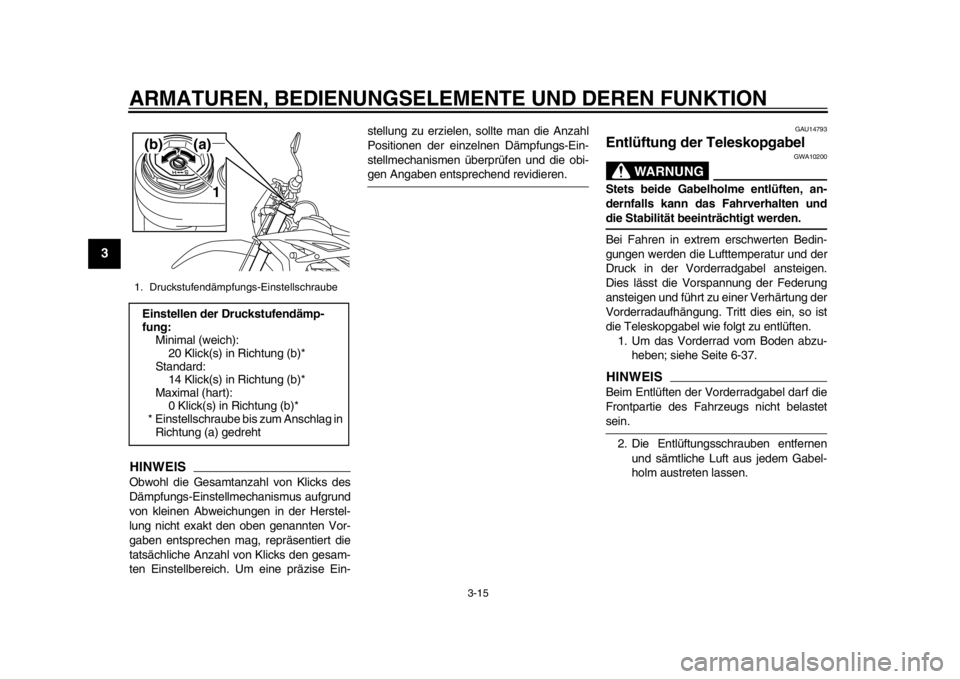 ARMATUREN, BEDIENUNGSELEMENTE UND DEREN FUNKTION

3

(b) (a)

1

1. Druckstufendämpfungs-Einstellschraube

Einstellen der Druckstufendämpfung:
Minimal (weich):
20 Klick(s) in Richtung (b)*
Standard:
14 Klick(s) in Richtung (b)*
Maximal (hart):
0 Klick(s) in Richtung (b)*
* Einstellschraube bis zum Anschlag in Richtung (a) gedreht

HINWEIS
Obwohl die Gesamtanzahl von Klicks des Dämpfungs-Einstellmechanismus aufgrund von kleinen Abweichungen in der Herstellung nicht exakt den oben genannten Vorgaben entsprechen mag, repräsentiert die tatsächliche Anzahl von Klicks den gesamten Einstellbereich. Um eine präzise Einstellung zu erzielen, sollte man die Anzahl Positionen der einzelnen Dämpfungs-Einstellmechanismen überprüfen und die obigen Angaben entsprechend revidieren.

GAU14793
Entlüftung der Teleskopgabel
GWA10200
WARNUNG
Stets beide Gabelholme entlüften, andernfalls kann das Fahrverhalten und die Stabilität beeinträchtigt werden.

Bei Fahren in extrem erschwerten Bedingungen werden die Lufttemperatur und der Druck in der Vorderradgabel ansteigen. Dies lässt die Vorspannung der Federung ansteigen und führt zu einer Verhärtung der Vorderradaufhängung. Tritt dies ein, so ist die Teleskopgabel wie folgt zu entlüften.
1. Um das Vorderrad vom Boden abzuheben; siehe Seite 6-37.

HINWEIS
Beim Entlüften der Vorderradgabel darf die Frontpartie des Fahrzeugs nicht belastet sein.

2. Die Entlüftungsschrauben entfernen und sämtliche Luft aus jedem Gabelholm austreten lassen.

3-15

carmanualsonline.info