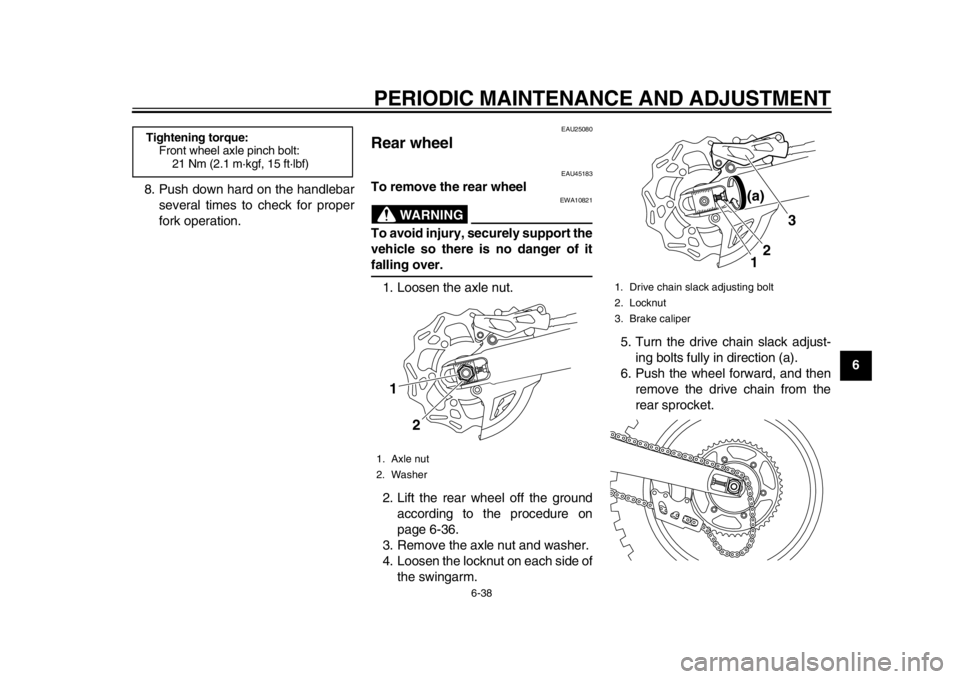 PERIODIC MAINTENANCE AND ADJUSTMENT

Tightening torque:
Front wheel axle pinch bolt:
21 Nm (2.1 m·kgf, 15 ft·lbf)

8. Push down hard on the handlebar several times to check for proper fork operation.

EAU25080

Rear wheel

EAU45183

To remove the rear wheel

EWA10821

WARNING

To avoid injury, securely support the vehicle so there is no danger of it falling over.

1. Loosen the axle nut.

1

2

1. Axle nut
2. Washer

2. Lift the rear wheel off the ground according to the procedure on page 6-36.
3. Remove the axle nut and washer.
4. Loosen the locknut on each side of the swingarm.

(a)

3

2

1

1. Drive chain slack adjusting bolt
2. Locknut
3. Brake caliper

5. Turn the drive chain slack adjusting bolts fully in direction (a).
6. Push the wheel forward, and then remove the drive chain from the rear sprocket.

6

6-38

carmanualsonline.info