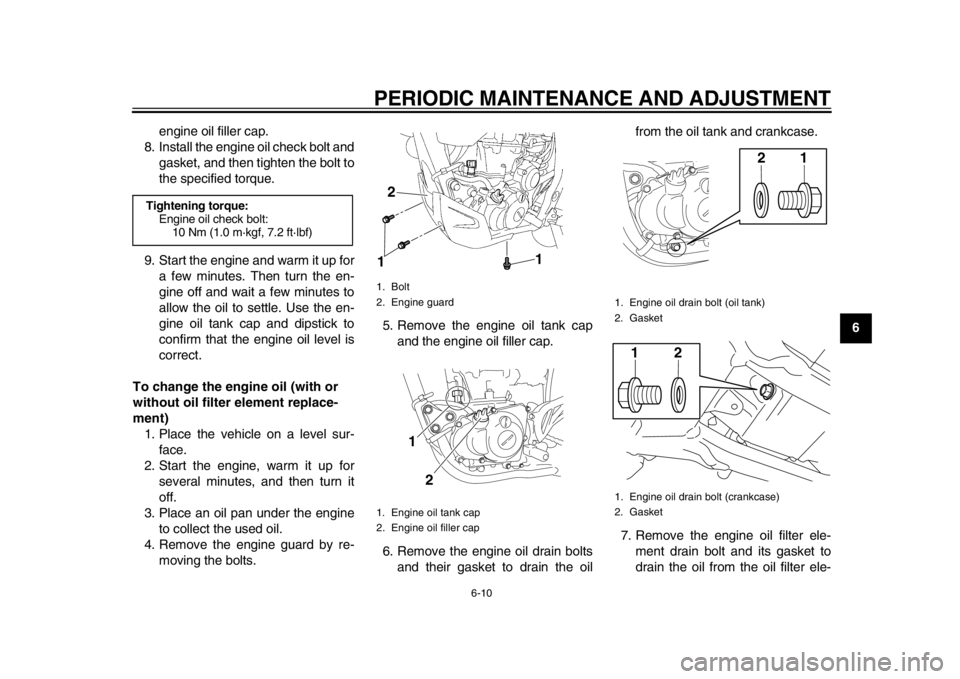 PERIODIC MAINTENANCE AND ADJUSTMENT

engine oil filler cap.

8. Install the engine oil check bolt and gasket, and then tighten the bolt to the specified torque.

Tightening torque:
Engine oil check bolt:
10 Nm (1.0 m·kgf, 7.2 ft·lbf)

9. Start the engine and warm it up for a few minutes. Then turn the engine off and wait a few minutes to allow the oil to settle. Use the engine oil tank cap and dipstick to confirm that the engine oil level is correct.

To change the engine oil (with or without oil filter element replacement)

1. Place the vehicle on a level surface.
2. Start the engine, warm it up for several minutes, and then turn it off.
3. Place an oil pan under the engine to collect the used oil.
4. Remove the engine guard by removing the bolts.

2
1
1

1. Bolt
2. Engine guard

5. Remove the engine oil tank cap and the engine oil filler cap.

1
2

1. Engine oil tank cap
2. Engine oil filler cap

6. Remove the engine oil drain bolts and their gasket to drain the oil from the oil tank and crankcase.

2 1

1. Engine oil drain bolt (oil tank)
2. Gasket

1 2

1. Engine oil drain bolt (crankcase)
2. Gasket

7. Remove the engine oil filter element drain bolt and its gasket to drain the oil from the oil filter ele-

6

6-10

carmanualsonline.info