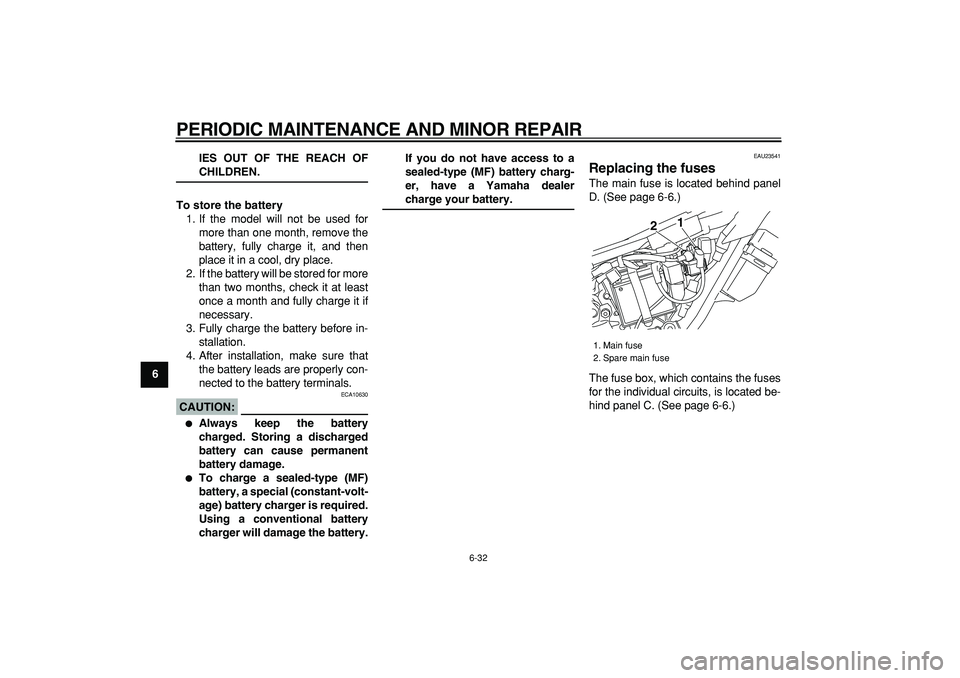 PERIODIC MAINTENANCE AND MINOR REPAIR

6

IES OUT OF THE REACH OF CHILDREN.

To store the battery
1. If the model will not be used for more than one month, remove the battery, fully charge it, and then place it in a cool, dry place.
2. If the battery will be stored for more than two months, check it at least once a month and fully charge it if necessary.
3. Fully charge the battery before installation.
4. After installation, make sure that the battery leads are properly connected to the battery terminals.

ECA10630

CAUTION:

● Always keep the battery charged. Storing a discharged battery can cause permanent battery damage.
● To charge a sealed-type (MF) battery, a special (constant-voltage) battery charger is required. Using a conventional battery charger will damage the battery.

If you do not have access to a sealed-type (MF) battery charger, have a Yamaha dealer charge your battery.

EAU23541

Replacing the fuses
The main fuse is located behind panel D. (See page 6-6.)

2 1

1. Main fuse
2. Spare main fuse

The fuse box, which contains the fuses for the individual circuits, is located behind panel C. (See page 6-6.)

6-32

carmanualsonline.info