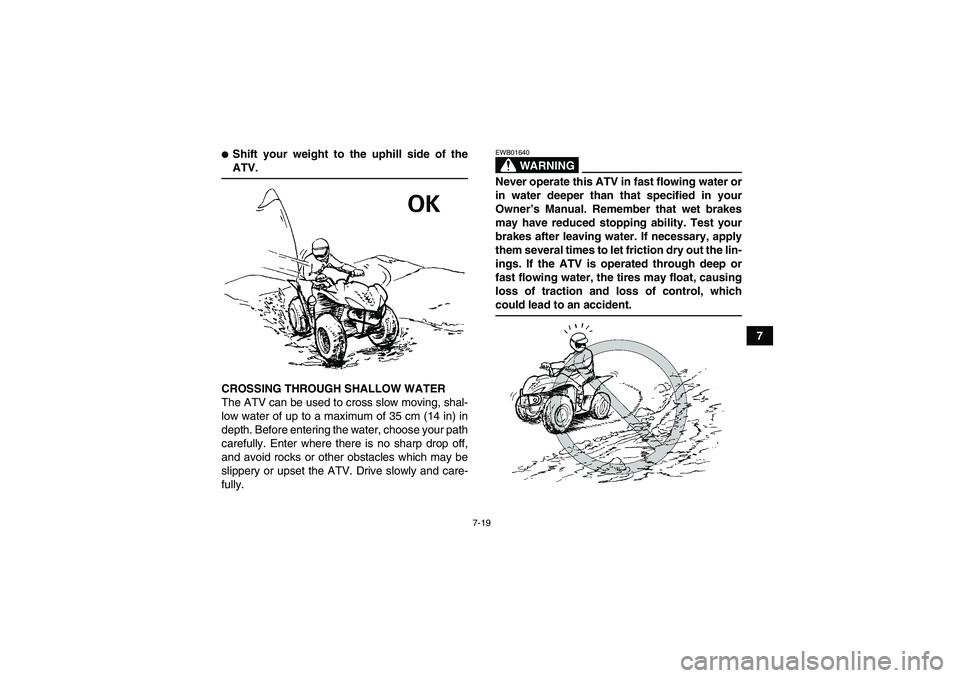 ● Shift your weight to the uphill side of the ATV.

OK

CROSSING THROUGH SHALLOW WATER
The ATV can be used to cross slow moving, shallow water of up to a maximum of 35 cm (14 in) in depth. Before entering the water, choose your path carefully. Enter where there is no sharp drop off, and avoid rocks or other obstacles which may be slippery or upset the ATV. Drive slowly and carefully.

EWB01640

WARNING

Never operate this ATV in fast flowing water or in water deeper than that specified in your Owner's Manual. Remember that wet brakes may have reduced stopping ability. Test your brakes after leaving water. If necessary, apply them several times to let friction dry out the linings. If the ATV is operated through deep or fast flowing water, the tires may float, causing loss of traction and loss of control, which could lead to an accident.

7

7-19

carmanualsonline.info