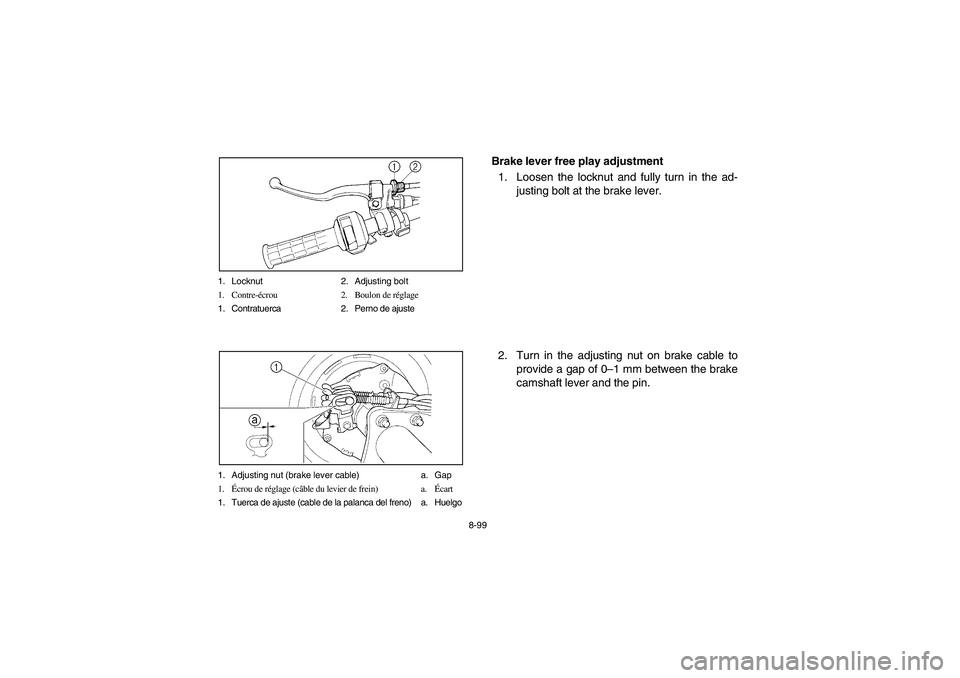 1 2

1. Locknut 2. Adjusting bolt
1. Contre-écrou 2. Boulon de réglage
1. Contratuerca 2. Perno de ajuste

1

a

1. Adjusting nut (brake lever cable) a. Gap
1. Écrou de réglage (câble du levier de frein) a. Écart
1. Tuerca de ajuste (cable de la palanca del freno) a. Huelgo

Brake lever free play adjustment
1. Loosen the locknut and fully turn in the adjusting bolt at the brake lever.

2. Turn in the adjusting nut on brake cable to provide a gap of 0–1 mm between the brake camshaft lever and the pin.

8-99

carmanualsonline.info