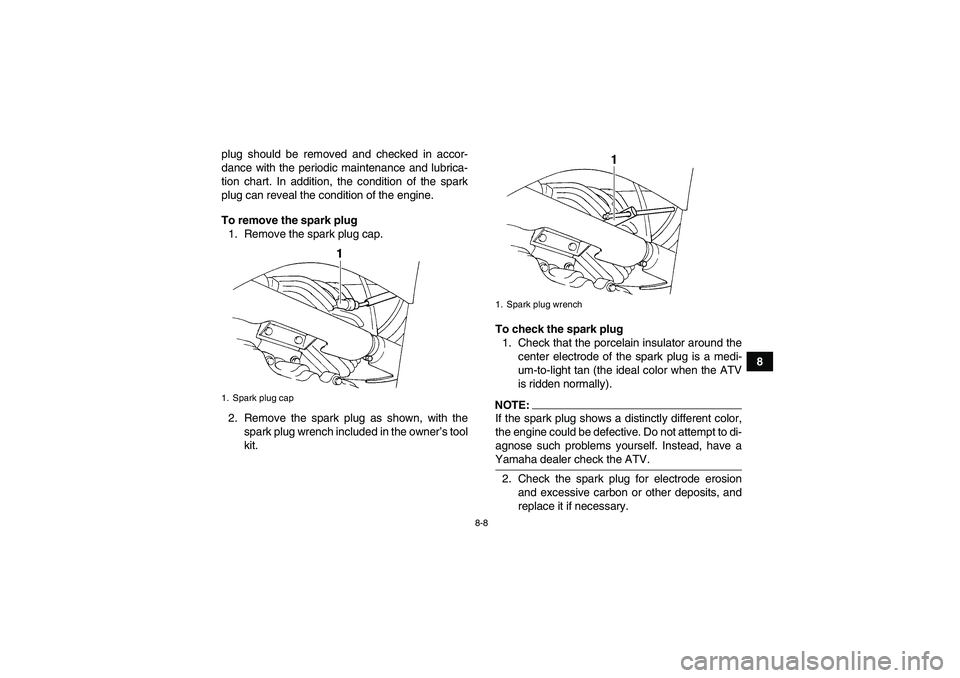 plug should be removed and checked in accordance with the periodic maintenance and lubrication chart. In addition, the condition of the spark plug can reveal the condition of the engine.

To remove the spark plug

1. Remove the spark plug cap.

1

1. Spark plug cap

2. Remove the spark plug as shown, with the spark plug wrench included in the owner's tool kit.

1

1. Spark plug wrench

To check the spark plug

1. Check that the porcelain insulator around the center electrode of the spark plug is a medium-to-light tan (the ideal color when the ATV is ridden normally).

NOTE:
If the spark plug shows a distinctly different color, the engine could be defective. Do not attempt to diagnose such problems yourself. Instead, have a Yamaha dealer check the ATV.

2. Check the spark plug for electrode erosion and excessive carbon or other deposits, and replace it if necessary.

8

8-8

carmanualsonline.info