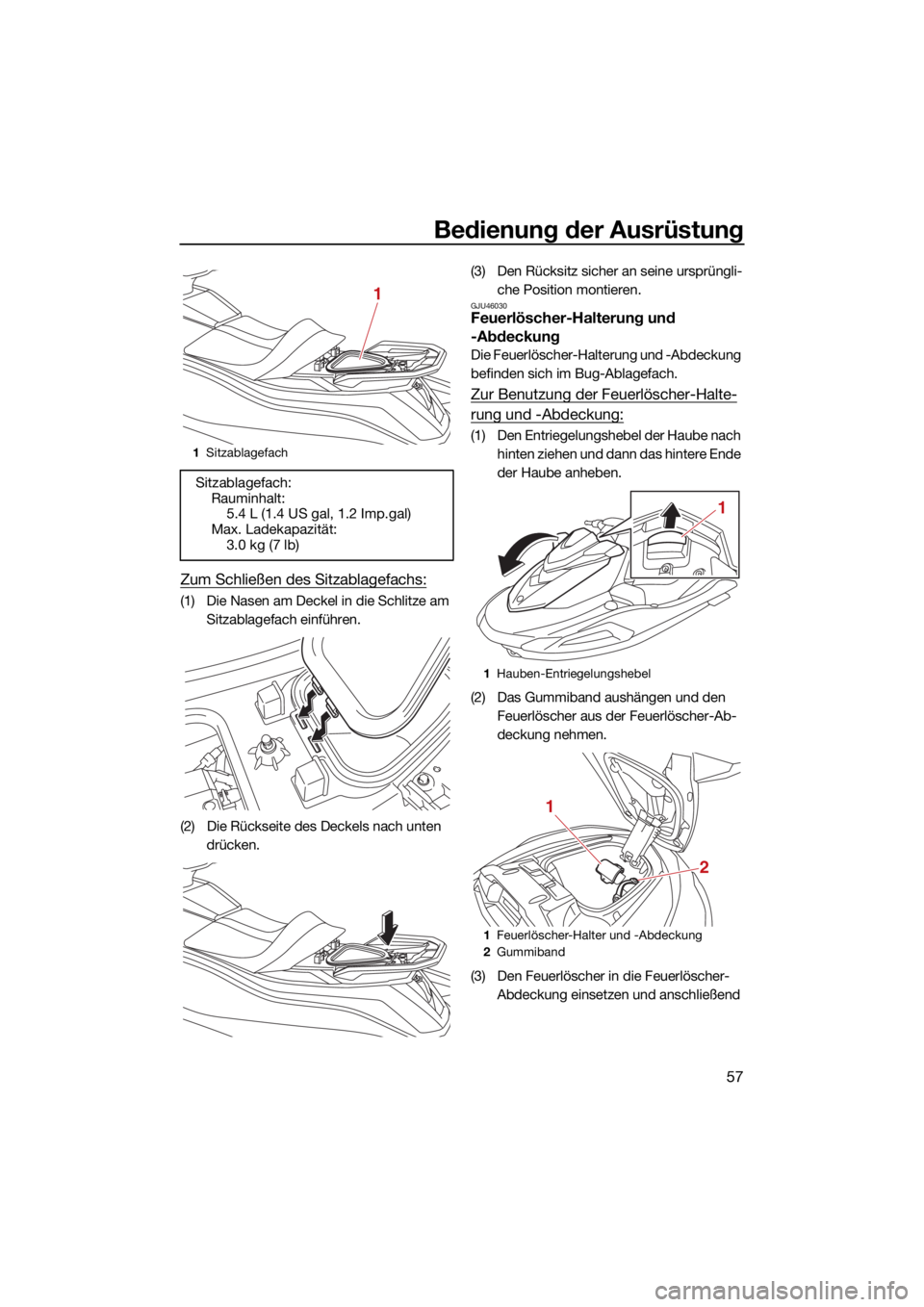 Bedienung der Ausrüstung

1

1 Sitzablagefach

Sitzablagefach:
Rauminhalt:
5.4 L (1.4 US gal, 1.2 Imp.gal)
Max. Ladekapazität:
3.0 kg (7 lb)

Zum Schließen des Sitzablagefachs:

(1) Die Nasen am Deckel in die Schlitze am Sitzablagefach einführen.

(2) Die Rückseite des Deckels nach unten drücken.

(3) Den Rücksitz sicher an seine ursprüngliche Position montieren.

GJU46030
Feuerlöscher-Halterung und -Abdeckung

Die Feuerlöscher-Halterung und -Abdeckung befinden sich im Bug-Ablagefach.

Zur Benutzung der Feuerlöscher-Halterung und -Abdeckung:

(1) Den Entriegelungshebel der Haube nach hinten ziehen und dann das hintere Ende der Haube anheben.

1

1 Hauben-Entriegelungshebel

(2) Das Gummiband aushängen und den Feuerlöscher aus der Feuerlöscher-Abdeckung nehmen.

1

2

1 Feuerlöscher-Halter und -Abdeckung
2 Gummiband

(3) Den Feuerlöscher in die Feuerlöscher-Abdeckung einsetzen und anschließend

57

carmanualsonline.info