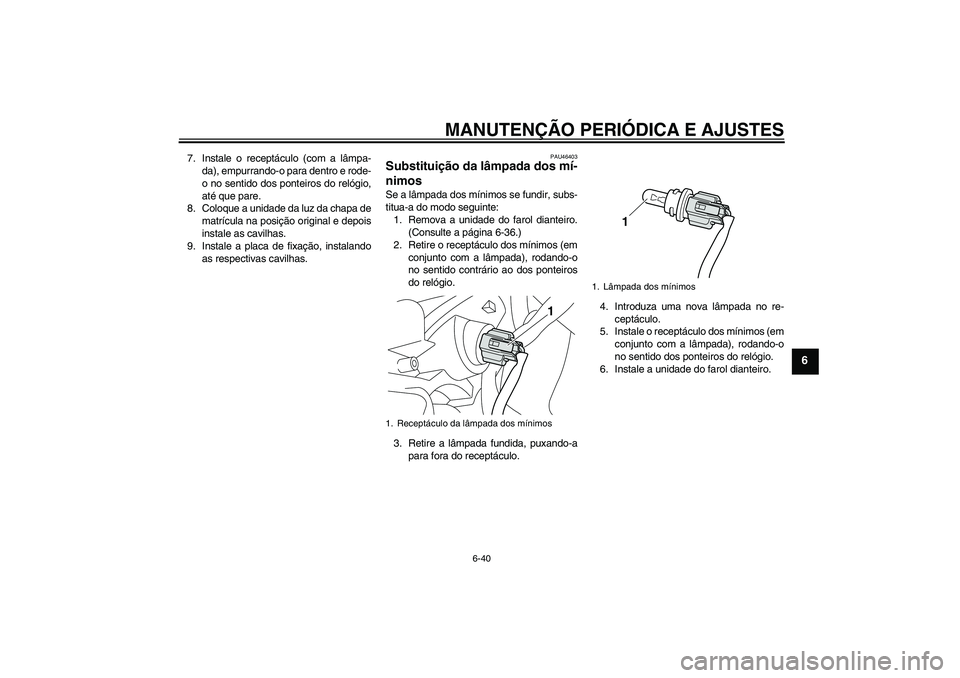 MANUTENÇÃO PERIÓDICA E AJUSTES

7. Instale o receptáculo (com a lâmpada), empurrando-o para dentro e rode-o no sentido dos ponteiros do relógio, até que pare.
8. Coloque a unidade da luz da chapa de matrícula na posição original e depois instale as cavilhas.
9. Instale a placa de fixação, instalando as respectivas cavilhas.

PAU46403
Substituição da lâmpada dos mínimos
Se a lâmpada dos mínimos se fundir, substitua-a do modo seguinte:
1. Remova a unidade do farol dianteiro. (Consulte a página 6-36.)
2. Retire o receptáculo dos mínimos (em conjunto com a lâmpada), rodando-o no sentido contrário ao dos ponteiros do relógio.

1

1. Receptáculo da lâmpada dos mínimos

3. Retire a lâmpada fundida, puxando-a para fora do receptáculo.

1

1. Lâmpada dos mínimos

4. Introduza uma nova lâmpada no receptáculo.
5. Instale o receptáculo dos mínimos (em conjunto com a lâmpada), rodando-o no sentido dos ponteiros do relógio.
6. Instale a unidade do farol dianteiro.

6

6-40

carmanualsonline.info