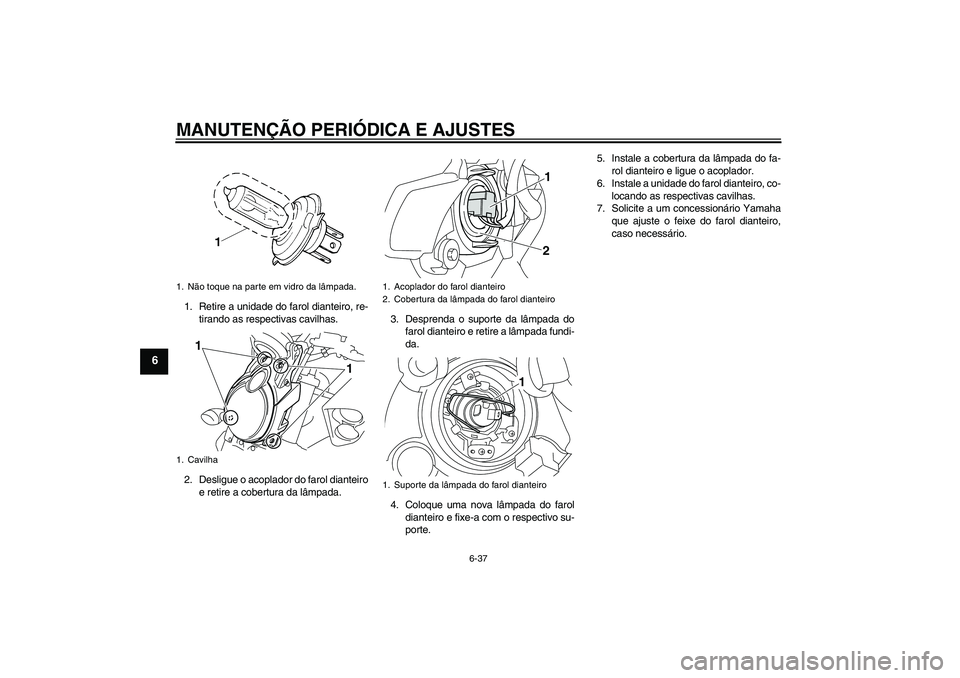 MANUTENÇÃO PERIÓDICA E AJUSTES

6

1

1. Não toque na parte em vidro da lâmpada.

1. Retire a unidade do farol dianteiro, retirando as respectivas cavilhas.

1
1

1. Cavilha

2. Desligue o acoplador do farol dianteiro e retire a cobertura da lâmpada.

1
2

1. Acoplador do farol dianteiro
2. Cobertura da lâmpada do farol dianteiro

3. Desprenda o suporte da lâmpada do farol dianteiro e retire a lâmpada fundida.

1

1. Suporte da lâmpada do farol dianteiro

4. Coloque uma nova lâmpada do farol dianteiro e fixe-a com o respectivo suporte.

5. Instale a cobertura da lâmpada do farol dianteiro e ligue o acoplador.
6. Instale a unidade do farol dianteiro, colocando as respectivas cavilhas.
7. Solicite a um concessionário Yamaha que ajuste o feixe do farol dianteiro, caso necessário.

6-37

carmanualsonline.info