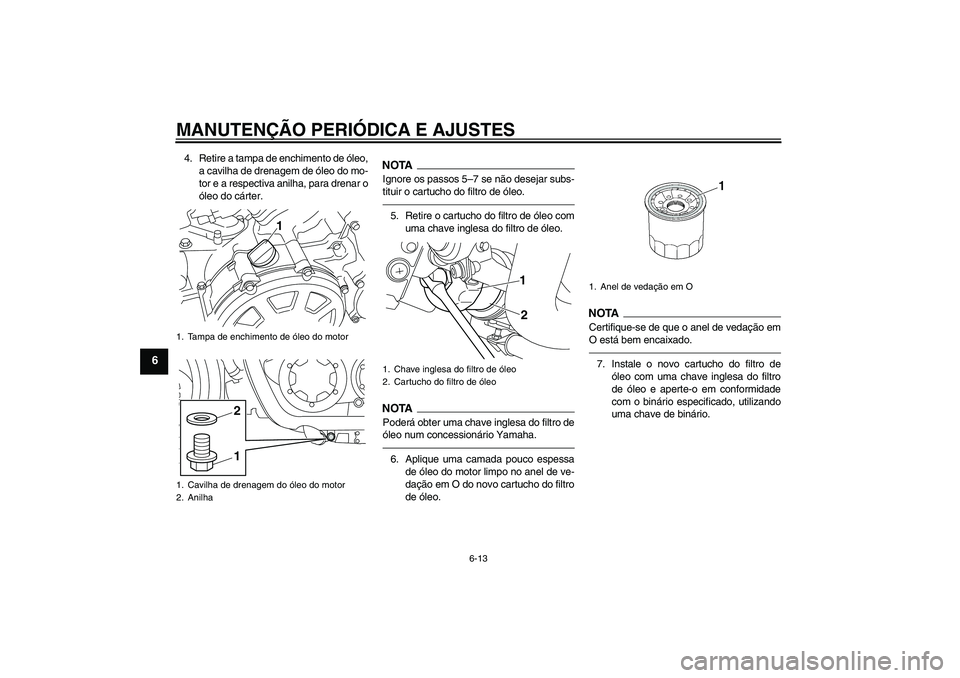 MANUTENÇÃO PERIÓDICA E AJUSTES

6

4. Retire a tampa de enchimento de óleo, a cavilha de drenagem de óleo do motor e a respectiva anilha, para drenar o óleo do cárter.

1

1. Tampa de enchimento de óleo do motor

2

1

1. Cavilha de drenagem do óleo do motor
2. Anilha

NOTA
Ignore os passos 5–7 se não desejar substituir o cartucho do filtro de óleo.

5. Retire o cartucho do filtro de óleo com uma chave inglesa do filtro de óleo.

1

2

1. Chave inglesa do filtro de óleo
2. Cartucho do filtro de óleo

NOTA
Poderá obter uma chave inglesa do filtro de óleo num concessionário Yamaha.

6. Aplique uma camada pouco espessa de óleo do motor limpo no anel de vedação em O do novo cartucho do filtro de óleo.

1

1. Anel de vedação em O

NOTA
Certifique-se de que o anel de vedação em O está bem encaixado.

7. Instale o novo cartucho do filtro de óleo com uma chave inglesa do filtro de óleo e aperte-o em conformidade com o binário especificado, utilizando uma chave de binário.

6-13

carmanualsonline.info