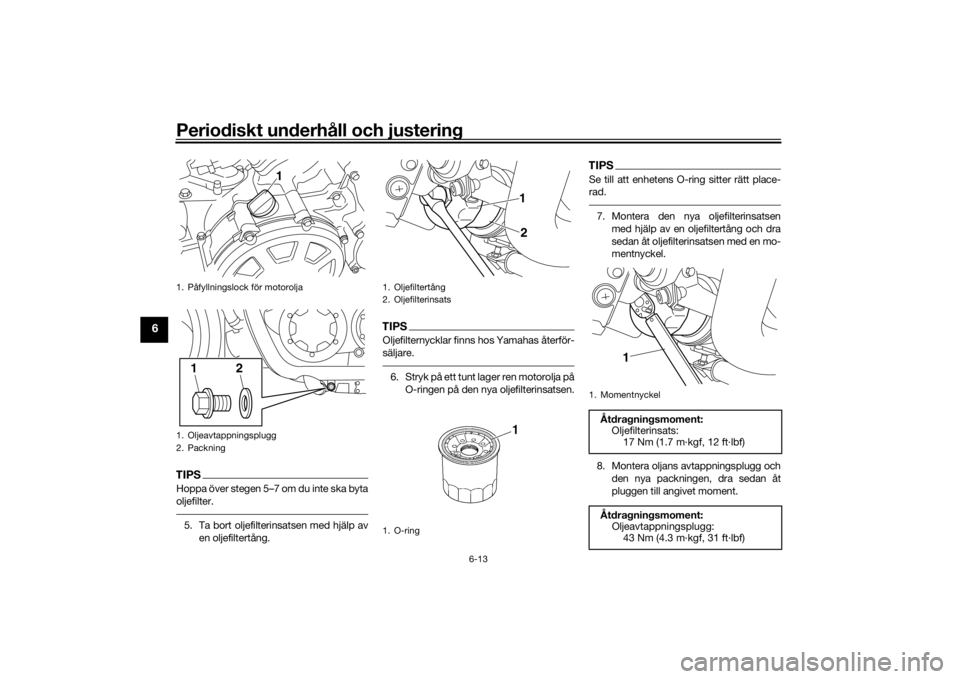 Periodiskt underhåll och justering

6

1

1. Påfyllningslock för motorolja

1 2

1. Oljeavtappningsplugg
2. Packning

TIPS
Hoppa över stegen 5–7 om du inte ska byta oljefilter.

5. Ta bort oljefilterinsatsen med hjälp av en oljefiltertång.

1
2

1. Oljefiltertång
2. Oljefilterinsats

TIPS
Oljefilternycklar finns hos Yamahas återförsäljare.

6. Stryk på ett tunt lager ren motorolja på O-ringen på den nya oljefilterinsatsen.

1

1. O-ring

TIPS
Se till att enhetens O-ring sitter rätt placerad.

7. Montera den nya oljefilterinsatsen med hjälp av en oljefiltertång och dra sedan åt oljefilterinsatsen med en momentnyckel.

1

1. Momentnyckel

Åtdragningsmoment:
Oljefilterinsats:
17 Nm (1.7 m·kgf, 12 ft·lbf)

8. Montera oljans avtappningsplugg och den nya packningen, dra sedan åt pluggen till angivet moment.

Åtdragningsmoment:
Oljeavtappningsplugg:
43 Nm (4.3 m·kgf, 31 ft·lbf)

6-13

carmanualsonline.info