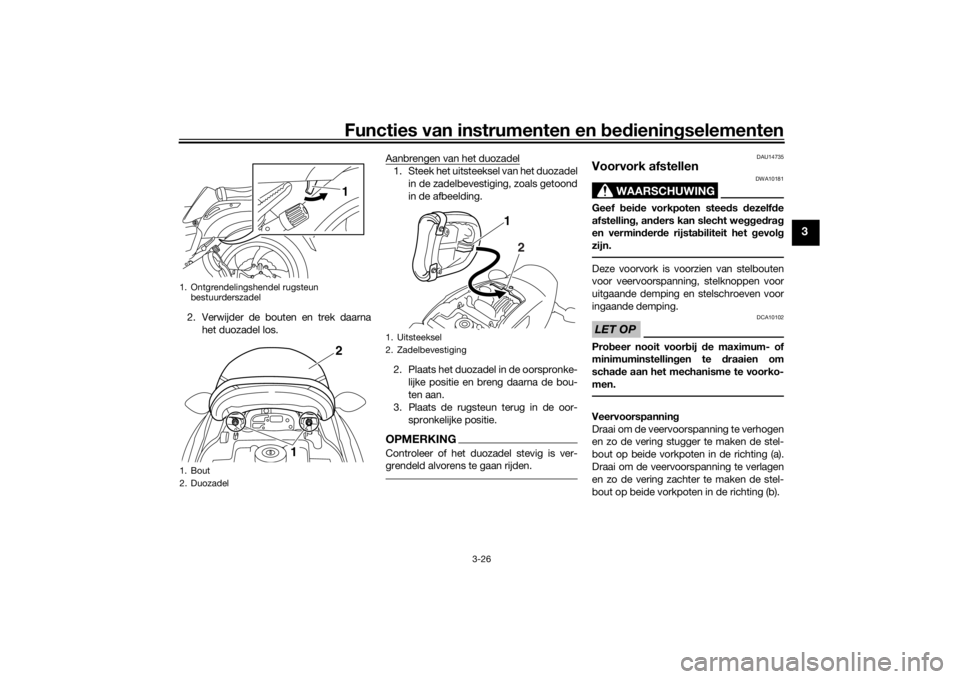 Functies van instrumenten en bedieningselementen

3

1

1. Ontgrendelingshendel rugsteun bestuurderszadel

2. Verwijder de bouten en trek daarna het duozadel los.

2

1

1. Bout
2. Duozadel

Aanbrengen van het duozadel

1. Steek het uitsteeksel van het duozadel in de zadelbevestiging, zoals getoond in de afbeelding.

1

2

1. Uitsteeksel
2. Zadelbevestiging

2. Plaats het duozadel in de oorspronkelijke positie en breng daarna de bouten aan.
3. Plaats de rugsteun terug in de oorspronkelijke positie.

OPMERKING

Controleer of het duozadel stevig is vergrendeld alvorens te gaan rijden.

DAU14735

Voorvork afstellen

DWA10181

WAARSCHUWING

Geef beide vorkpoten steeds dezelfde afstelling, anders kan slecht weggedrag en verminderde rijstabiliteit het gevolg zijn.

Deze voorvork is voorzien van stelbouten voor veervoorspanning, stelknoppen voor uitgaande demping en stelschroeven voor ingaande demping.

DCA10102

LET OP

Probeer nooit voorbij de maximum- of minimuminstellingen te draaien om schade aan het mechanisme te voorkomen.

Veervoorspanning
Draai om de veervoorspanning te verhogen en zo de vering stugger te maken de stelbout op beide vorkpoten in de richting (a). Draai om de veervoorspanning te verlagen en zo de vering zachter te maken de stelbout op beide vorkpoten in de richting (b).

3-26

carmanualsonline.info