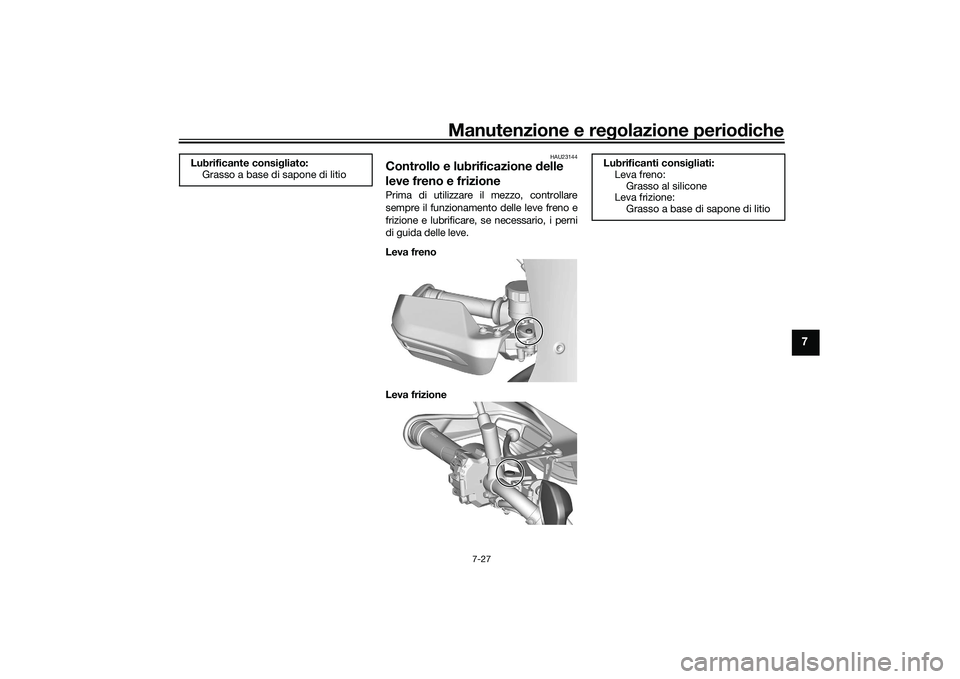 Manutenzione e regolazione periodiche

Lubrificante consigliato:
Grasso a base di sapone di litio

HAU23144

Controllo e lubrificazione delle leve freno e frizione

Prima di utilizzare il mezzo, controllare sempre il funzionamento delle leve freno e frizione e lubrificare, se necessario, i perni di guida delle leve.

Leva freno

Leva frizione

Lubrificanti consigliati:
Leva freno:
Grasso al silicone
Leva frizione:
Grasso a base di sapone di litio

7

7-27

carmanualsonline.info