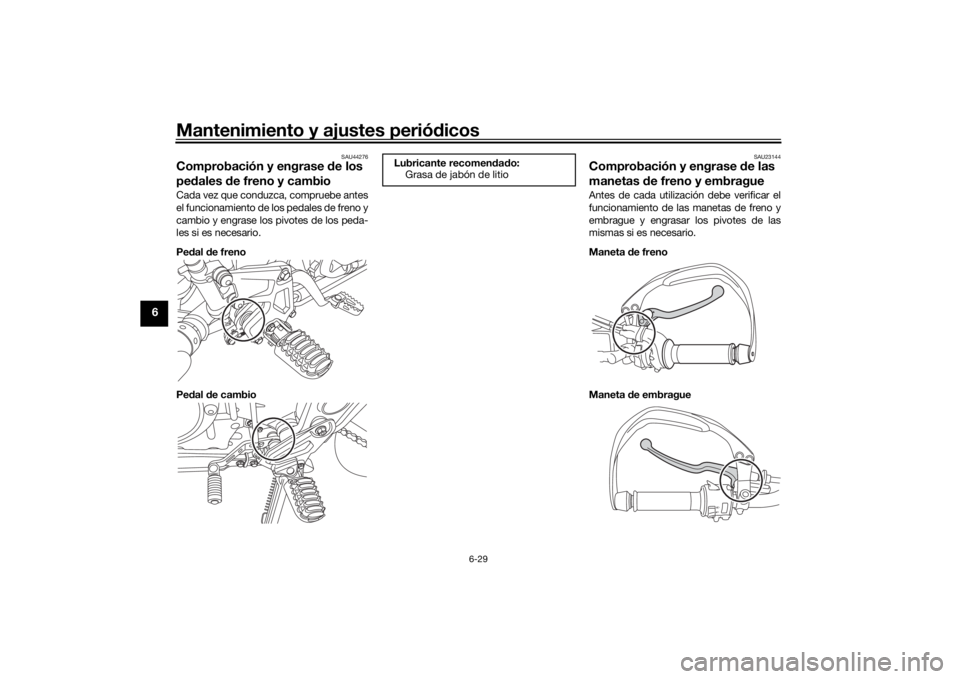 Mantenimiento y ajustes periódicos

6

SAU44276

Comprobación y engrase de los pedales de freno y cambio

Cada vez que conduzca, compruebe antes el funcionamiento de los pedales de freno y cambio y engrase los pivotes de los pedales si es necesario.

Pedal de freno

Pedal de cambio

Lubricante recomendado:
Grasa de jabón de litio

SAU23144

Comprobación y engrase de las manetas de freno y embrague

Antes de cada utilización debe verificar el funcionamiento de las manetas de freno y embrague y engrasar los pivotes de las mismas si es necesario.

Maneta de freno

Maneta de embrague

6-29

carmanualsonline.info