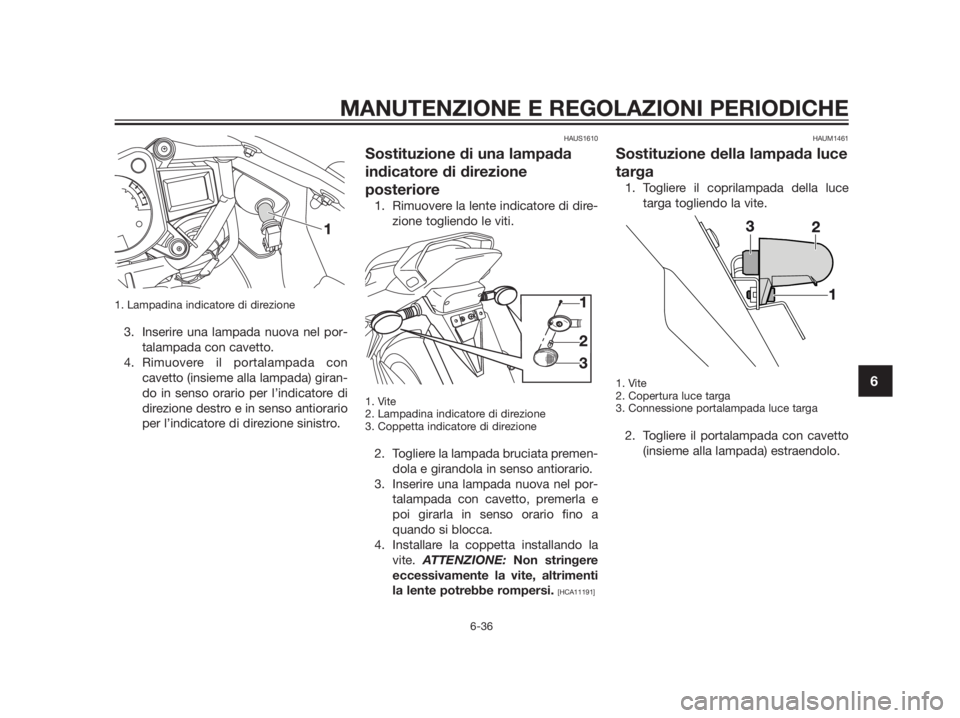 MANUTENZIONE E REGOLAZIONI PERIODICHE

1

1. Lampadina indicatore di direzione

3. Inserire una lampada nuova nel portalampada con cavetto.
4. Rimuovere il portalampada con cavetto (insieme alla lampada) girando in senso orario per l'indicatore di direzione destro e in senso antiorario per l'indicatore di direzione sinistro.

HAUS1610

Sostituzione di una lampada indicatore di direzione posteriore

1. Rimuovere la lente indicatore di direzione togliendo le viti.

1
2
3

1. Vite
2. Lampadina indicatore di direzione
3. Coppetta indicatore di direzione

2. Togliere la lampada bruciata premendola e girandola in senso antiorario.
3. Inserire una lampada nuova nel portalampada con cavetto, premerla e poi girarla in senso orario fino a quando si blocca.
4. Installare la coppetta installando la vite. ATTENZIONE: Non stringere eccessivamente la vite, altrimenti la lente potrebbe rompersi. [HCA11191]

HAUM1461

Sostituzione della lampada luce targa

1. Togliere il coprilampada della luce targa togliendo la vite.

3 2
1

1. Vite
2. Copertura luce targa
3. Connessione portalampada luce targa

2. Togliere il portalampada con cavetto (insieme alla lampada) estraendolo.

6

6-36

carmanualsonline.info