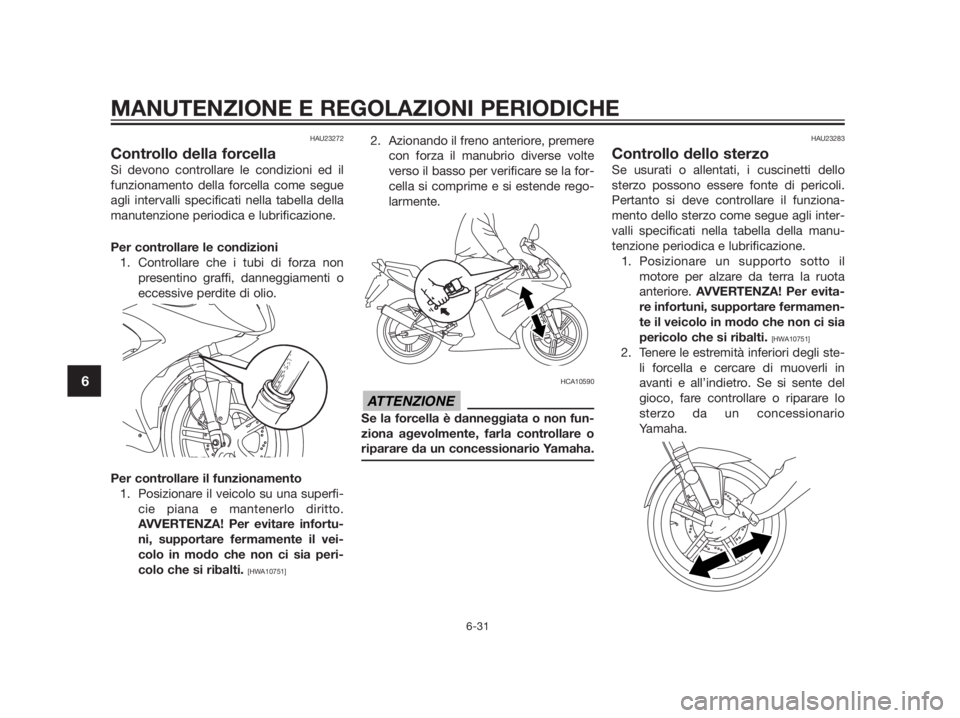 MANUTENZIONE E REGOLAZIONI PERIODICHE

6

HAU23272

Controllo della forcella

Si devono controllare le condizioni ed il funzionamento della forcella come segue agli intervalli specificati nella tabella della manutenzione periodica e lubrificazione.

Per controllare le condizioni

1. Controllare che i tubi di forza non presentino graffi, danneggiamenti o eccessive perdite di olio.

Per controllare il funzionamento

1. Posizionare il veicolo su una superficie piana e mantenerlo diritto. AVVERTENZA! Per evitare infortuni, supportare fermamente il veicolo in modo che non ci sia pericolo che si ribalti. [HWA10751]

2. Azionando il freno anteriore, premere con forza il manubrio diverse volte verso il basso per verificare se la forcella si comprime e si estende regolarmente.

HCA10590

ATTENZIONE

Se la forcella è danneggiata o non funziona agevolmente, farla controllare o riparare da un concessionario Yamaha.

HAU23283

Controllo dello sterzo

Se usurati o allentati, i cuscinetti dello sterzo possono essere fonte di pericoli. Pertanto si deve controllare il funzionamento dello sterzo come segue agli intervalli specificati nella tabella della manutenzione periodica e lubrificazione.

1. Posizionare un supporto sotto il motore per alzare da terra la ruota anteriore. AVVERTENZA! Per evitare infortuni, supportare fermamente il veicolo in modo che non ci sia pericolo che si ribalti. [HWA10751]

2. Tenere le estremità inferiori degli steli forcella e cercare di muoverli in avanti e all'indietro. Se si sente del gioco, fare controllare o riparare lo sterzo da un concessionario Yamaha.

6-31

carmanualsonline.info