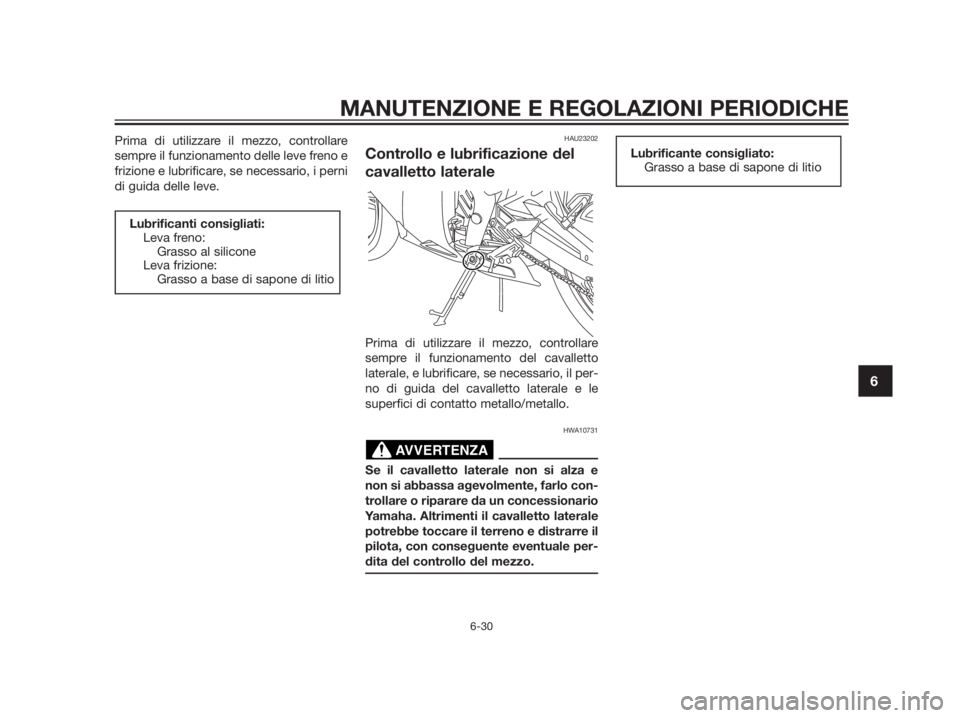 MANUTENZIONE E REGOLAZIONI PERIODICHE

Prima di utilizzare il mezzo, controllare sempre il funzionamento delle leve freno e frizione e lubrificare, se necessario, i perni di guida delle leve.

Lubrificanti consigliati:
Leva freno:
Grasso al silicone
Leva frizione:
Grasso a base di sapone di litio

HAU23202

Controllo e lubrificazione del cavalletto laterale

Prima di utilizzare il mezzo, controllare sempre il funzionamento del cavalletto laterale, e lubrificare, se necessario, il perno di guida del cavalletto laterale e le superfici di contatto metallo/metallo.

HWA10731

AVVERTENZA

Se il cavalletto laterale non si alza e non si abbassa agevolmente, farlo controllare o riparare da un concessionario Yamaha. Altrimenti il cavalletto laterale potrebbe toccare il terreno e distrarre il pilota, con conseguente eventuale perdita del controllo del mezzo.

Lubrificante consigliato:
Grasso a base di sapone di litio

6

6-30

carmanualsonline.info